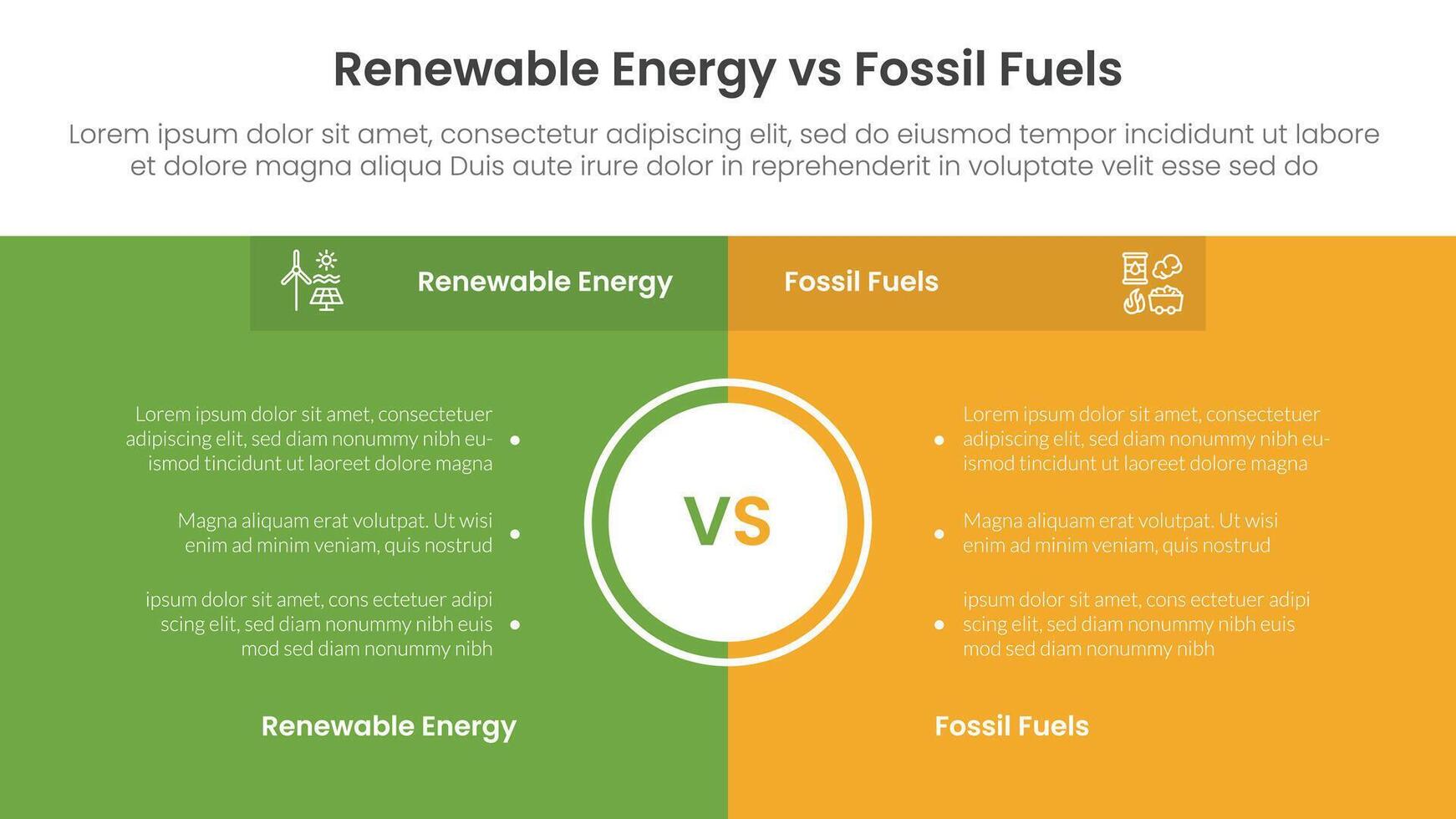 Renewable Energy vs Fossil Fuels

Lorem ipsum dolor sit amet, consectetur adipiscing elit, sed do eiusmod tempor incididunt ut labore et dolore magna aliqua Duis aute irure dolor in reprehenderit in voluptate velit esse sed do

Renewable Energy

Lorem ipsum dolor sit amet, consectetuer adipiscing elit, sed diam nonummy nibh euismod tincidunt ut laoreet dolore magna

Magna aliquam erat volutpat. Ut wisi enim ad minim veniam, quis nostrud

ipsum dolor sit amet, cons ectetuer adipi scing elit, sed diam nonummy nibh euis mod sed diam nonummy nibh

Renewable Energy

VS

Fossil Fuels

Lorem ipsum dolor sit amet, consectetuer adipiscing elit, sed diam nonummy nibh euismod tincidunt ut laoreet dolore magna

Magna aliquam erat volutpat. Ut wisi enim ad minim veniam, quis nostrud

ipsum dolor sit amet, cons ectetuer adipi scing elit, sed diam nonummy nibh euis mod sed diam nonummy nibh

Fossil Fuels