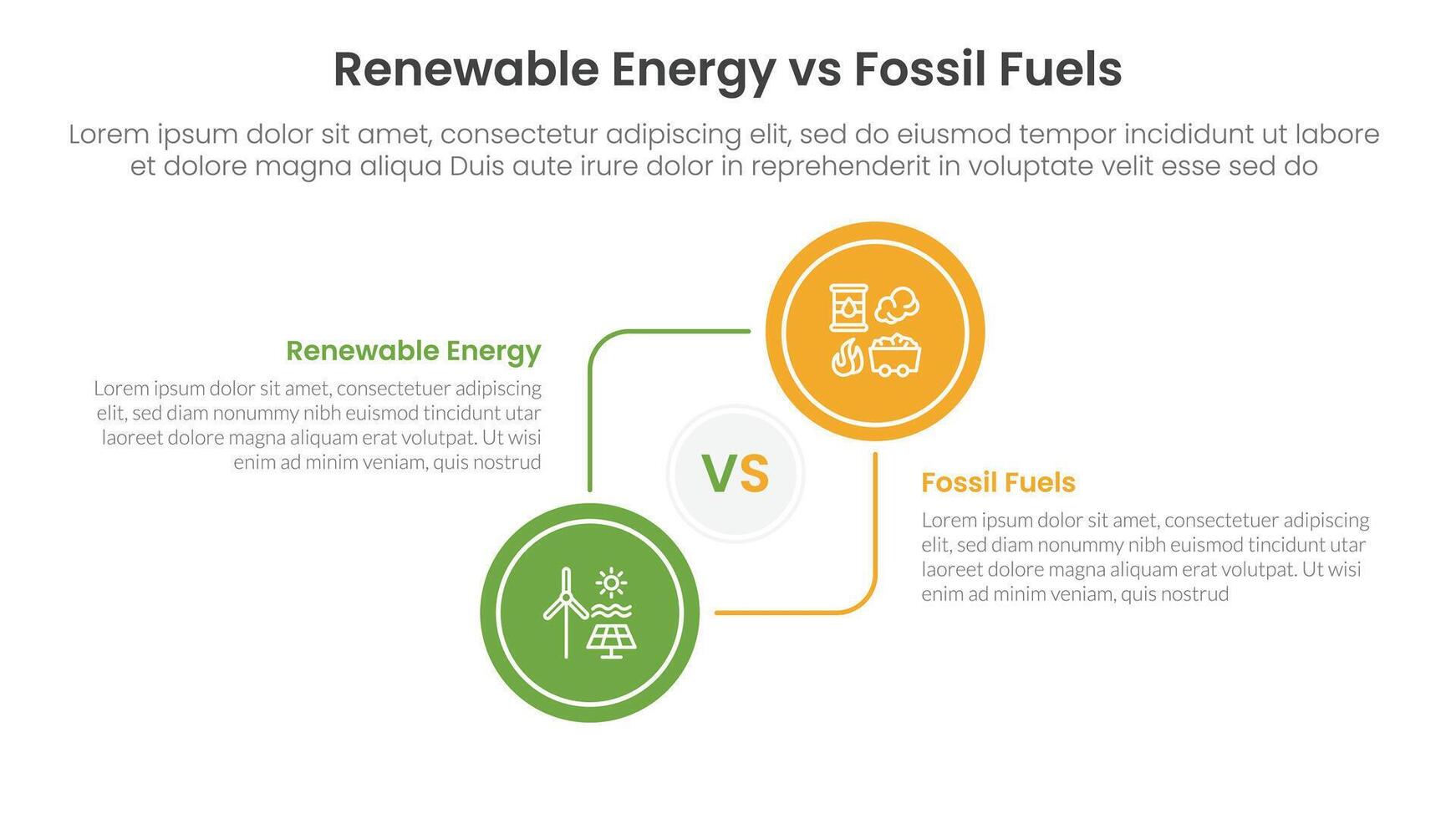 Renewable Energy vs Fossil Fuels

Lorem ipsum dolor sit amet, consectetur adipiscing elit, sed do eiusmod tempor incididunt ut labore et dolore magna aliqua Duis aute irure dolor in reprehenderit in voluptate velit esse sed do

Renewable Energy

Lorem ipsum dolor sit amet, consectetuer adipiscing elit, sed diam nonummy nibh euismod tincidunt utar laoreet dolore magna aliquam erat volutpat. Ut wisi enim ad minim veniam, quis nostrud

VS

Fossil Fuels

Lorem ipsum dolor sit amet, consectetuer adipiscing elit, sed diam nonummy nibh euismod tincidunt utar laoreet dolore magna aliquam erat volutpat. Ut wisi enim ad minim veniam, quis nostrud