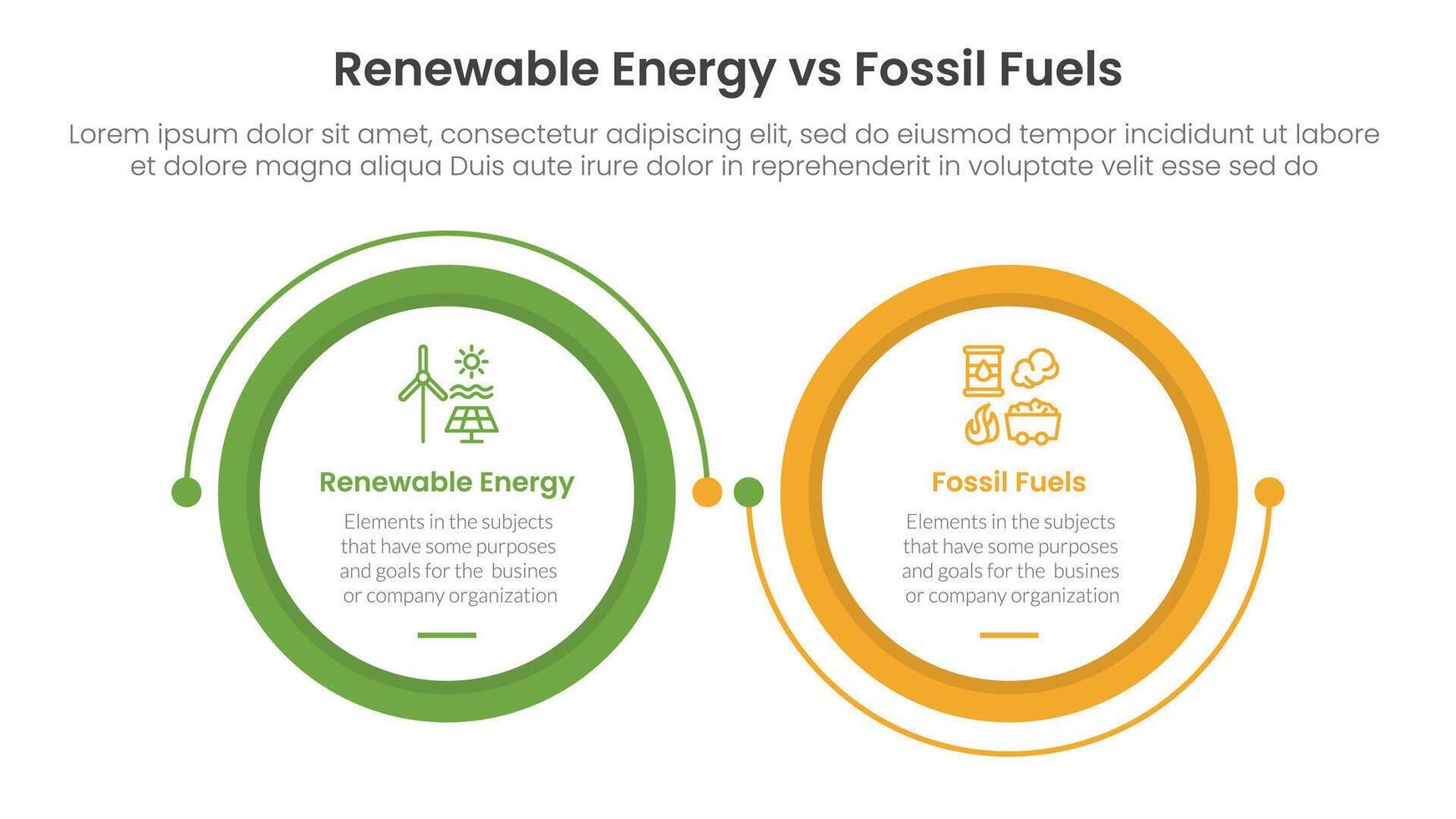 Renewable Energy vs Fossil Fuels

Lorem ipsum dolor sit amet, consectetur adipiscing elit, sed do eiusmod tempor incididunt ut labore et dolore magna aliqua Duis aute irure dolor in reprehenderit in voluptate velit esse sed do

Renewable Energy

Elements in the subjects that have some purposes and goals for the busines or company organization

Fossil Fuels

Elements in the subjects that have some purposes and goals for the busines or company organization