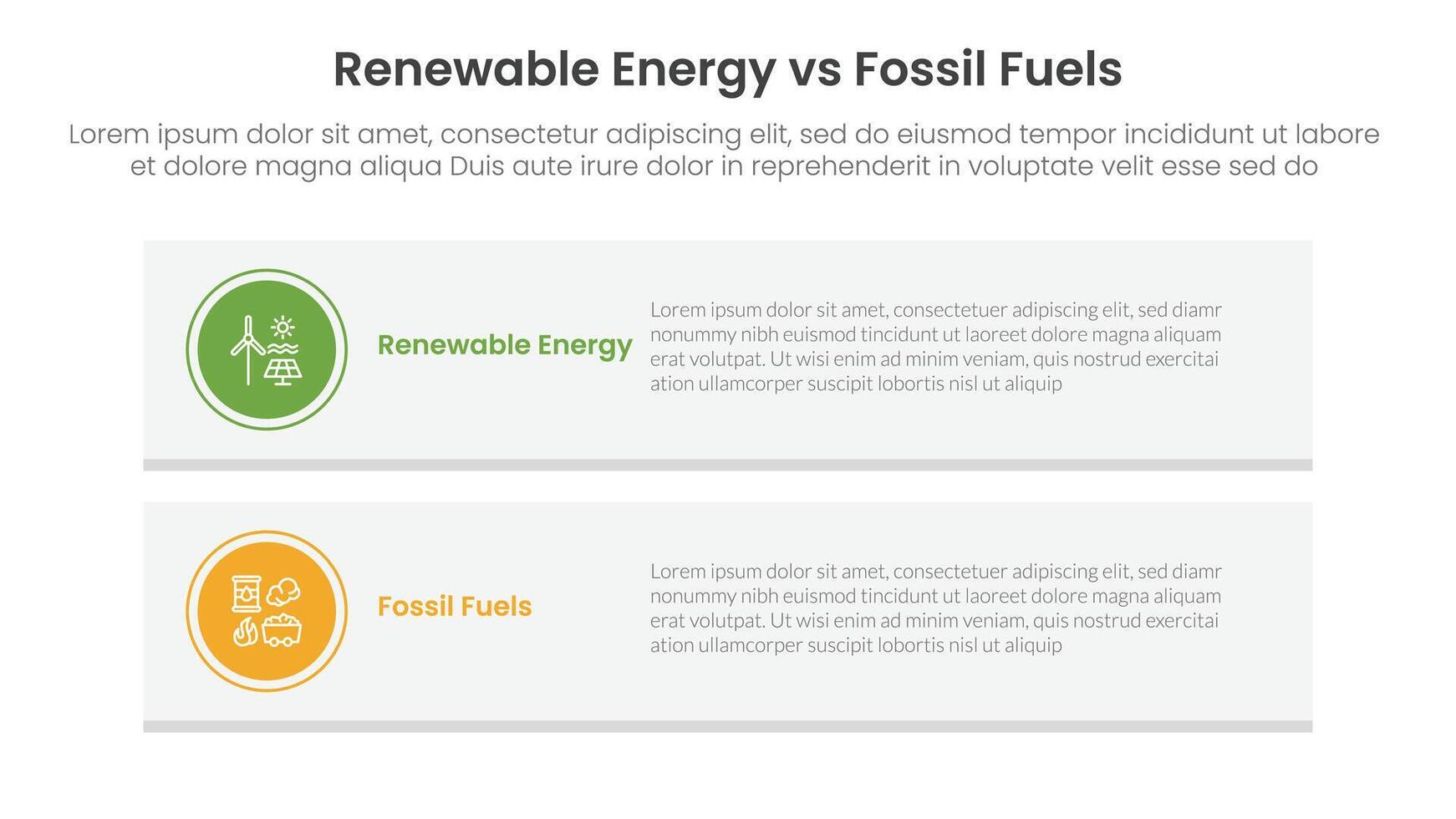 Renewable Energy vs Fossil Fuels

Lorem ipsum dolor sit amet, consectetur adipiscing elit, sed do eiusmod tempor incididunt ut labore et dolore magna aliqua Duis aute irure dolor in reprehenderit in voluptate velit esse sed do

Renewable Energy

Lorem ipsum dolor sit amet, consectetuer adipiscing elit, sed diamr nonummy nibh euismod tincidunt ut laoreet dolore magna aliquam erat volutpat. Ut wisi enim ad minim veniam, quis nostrud exercitai ation ullamcorper suscipit lobortis nisl ut aliquip

Fossil Fuels

Lorem ipsum dolor sit amet, consectetuer adipiscing elit, sed diamr nonummy nibh euismod tincidunt ut laoreet dolore magna aliquam erat volutpat. Ut wisi enim ad minim veniam, quis nostrud exercitai ation ullamcorper suscipit lobortis nisl ut aliquip