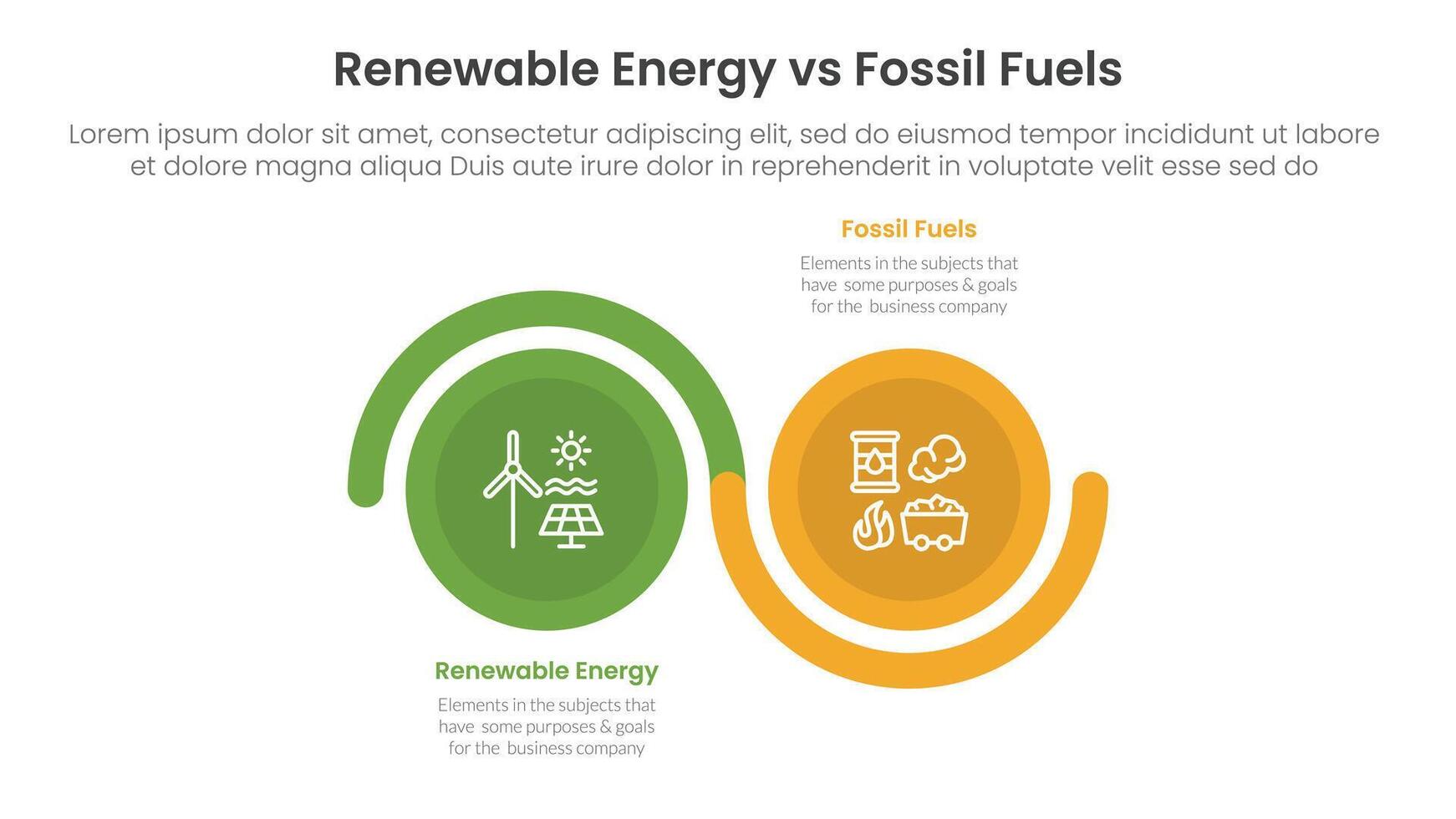 Renewable Energy vs Fossil Fuels

Lorem ipsum dolor sit amet, consectetur adipiscing elit, sed do eiusmod tempor incididunt ut labore et dolore magna aliqua Duis aute irure dolor in reprehenderit in voluptate velit esse sed do

Fossil Fuels

Elements in the subjects that have some purposes & goals for the business company

Renewable Energy

Elements in the subjects that have some purposes & goals for the business company