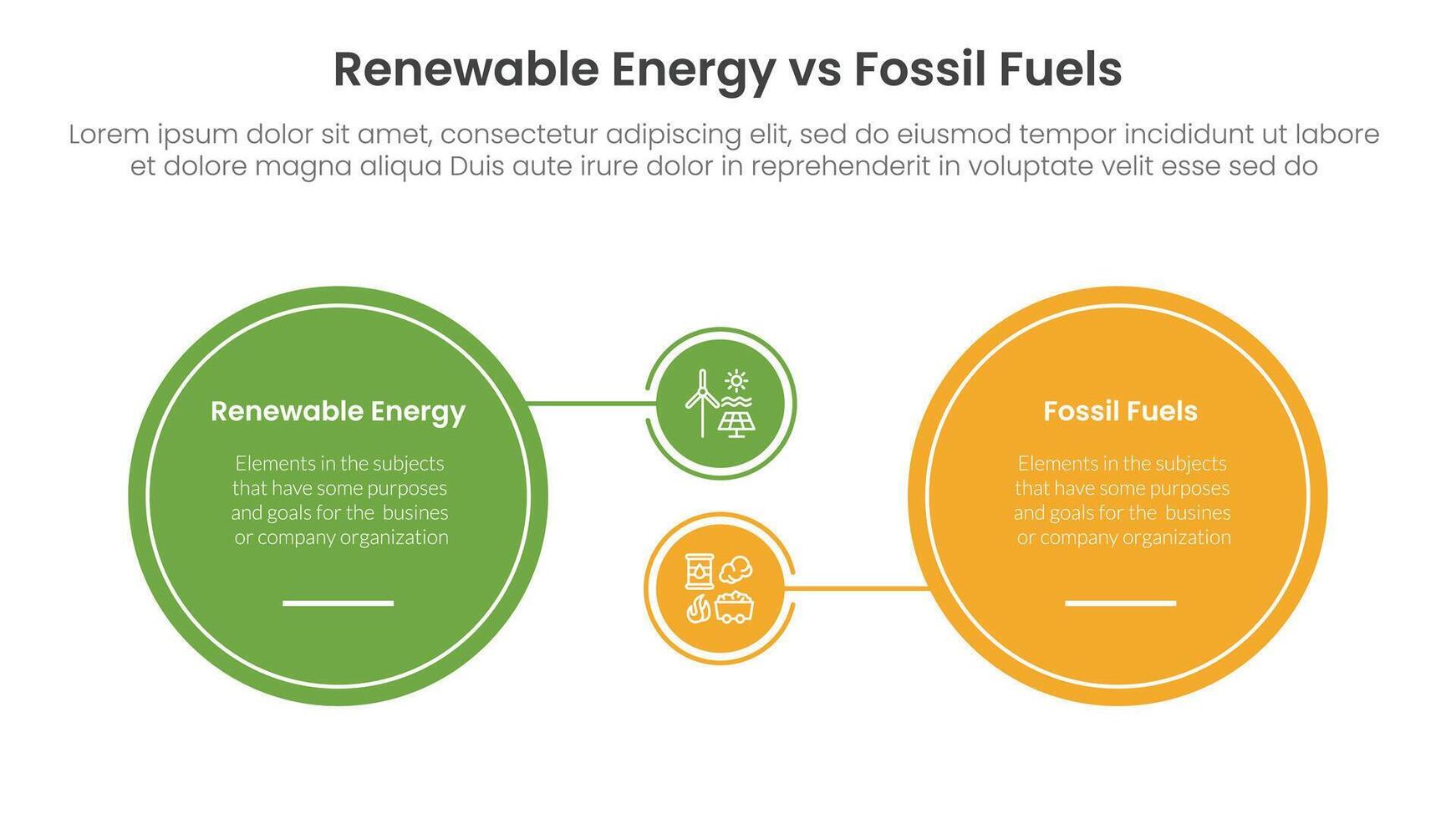 Renewable Energy vs Fossil Fuels

Lorem ipsum dolor sit amet, consectetur adipiscing elit, sed do eiusmod tempor incididunt ut labore et dolore magna aliqua Duis aute irure dolor in reprehenderit in voluptate velit esse sed do

Renewable Energy

Elements in the subjects that have some purposes and goals for the busines or company organization

Fossil Fuels

Elements in the subjects that have some purposes and goals for the busines or company organization