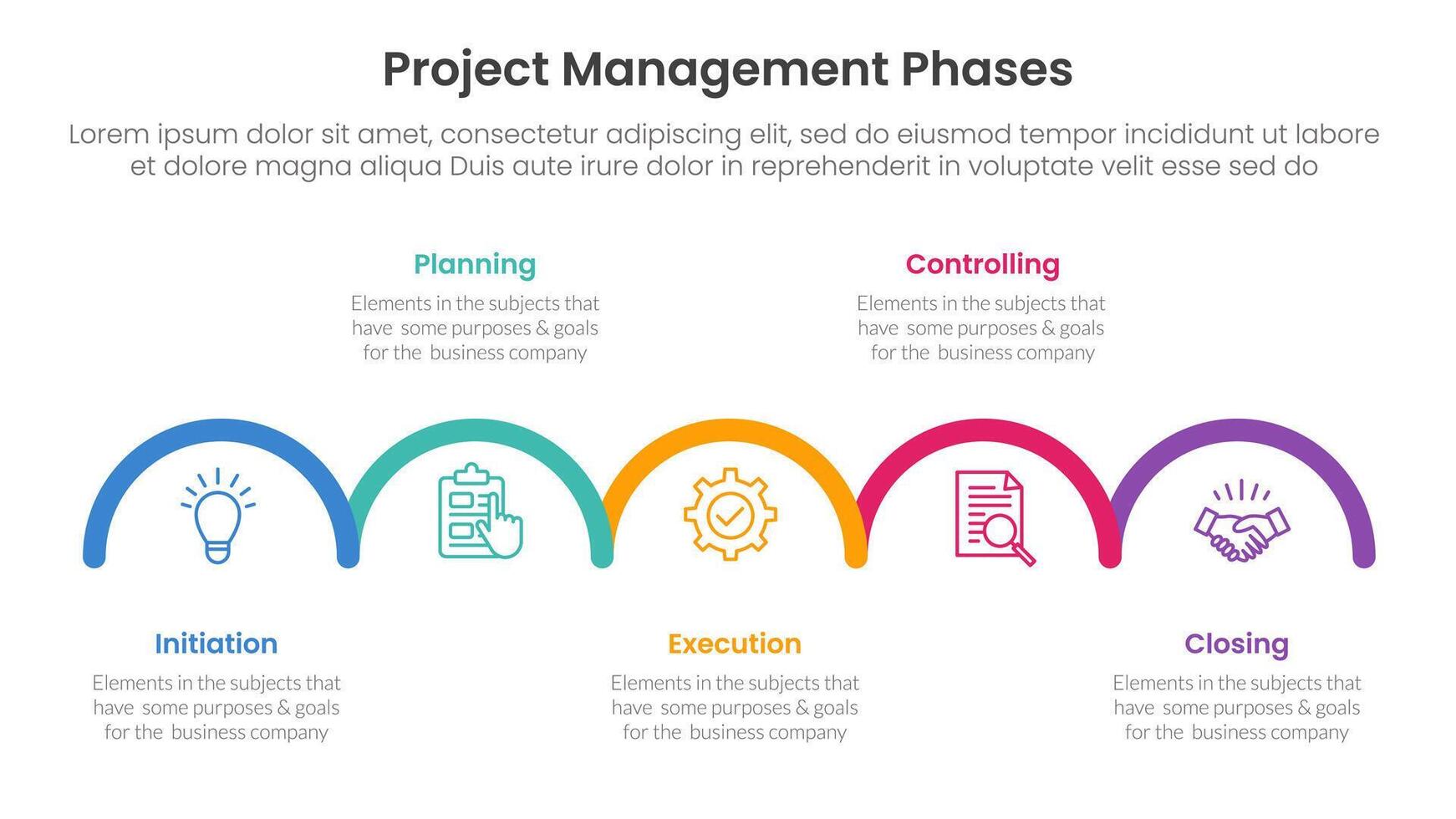 Project Management Phases

Lorem ipsum dolor sit amet, consectetur adipiscing elit, sed do eiusmod tempor incididunt ut labore et dolore magna aliqua Duis aute irure dolor in reprehenderit in voluptate velit esse sed do

Planning

Elements in the subjects that have some purposes & goals for the business company

Controlling

Elements in the subjects that have some purposes & goals for the business company

Initiation

Elements in the subjects that have some purposes & goals for the business company

Execution

Elements in the subjects that have some purposes & goals for the business company

Closing

Elements in the subjects that have some purposes & goals for the business company