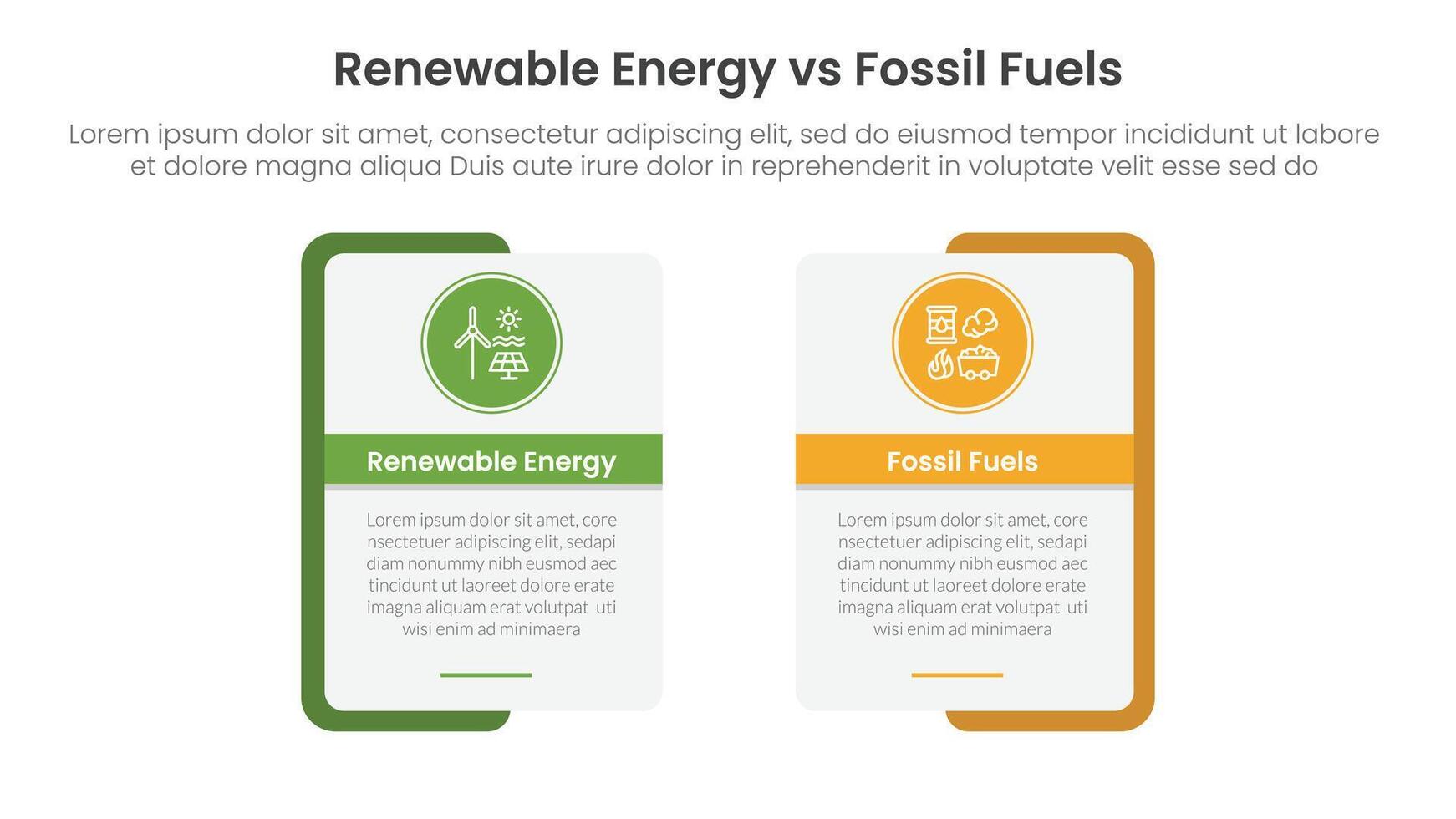 Renewable Energy vs Fossil Fuels

Lorem ipsum dolor sit amet, consectetur adipiscing elit, sed do eiusmod tempor incididunt ut labore et dolore magna aliqua Duis aute irure dolor in reprehenderit in voluptate velit esse sed do

Renewable Energy

Lorem ipsum dolor sit amet, core nsectetuer adipiscing elit, sedapi diam nonummy nibh eusmod aec tincidunt ut laoreet dolore erate imagna aliquam erat volutpat uti wisi enim ad minimaera

Fossil Fuels

Lorem ipsum dolor sit amet, core nsectetuer adipiscing elit, sedapi diam nonummy nibh eusmod aec tincidunt ut laoreet dolore erate imagna aliquam erat volutpat uti wisi enim ad minimaera