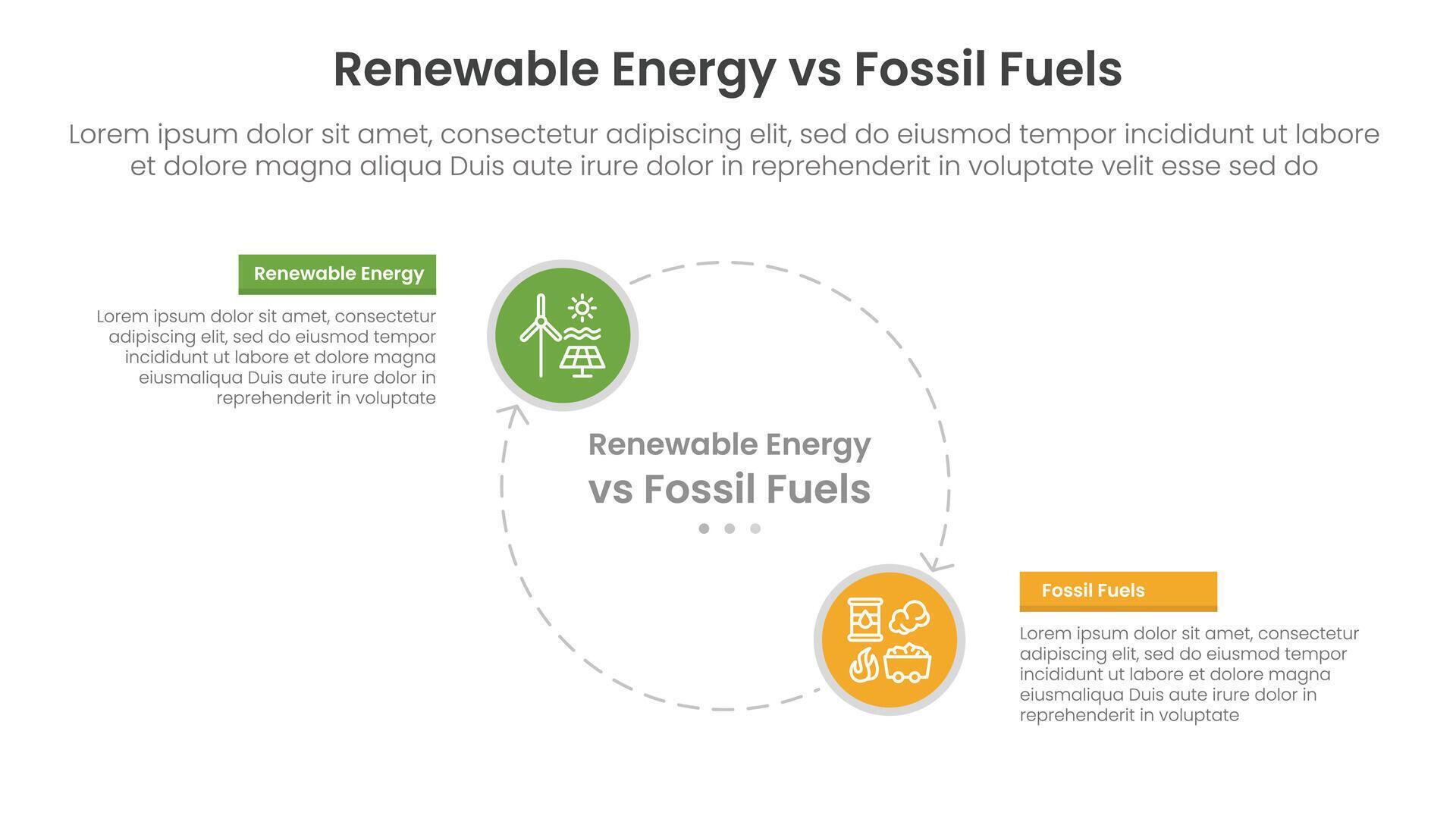 Renewable Energy vs Fossil Fuels

Lorem ipsum dolor sit amet, consectetur adipiscing elit, sed do eiusmod tempor incididunt ut labore et dolore magna aliqua Duis aute irure dolor in reprehenderit in voluptate velit esse sed do

Renewable Energy

Lorem ipsum dolor sit amet, consectetur adipiscing elit, sed do eiusmod tempor incididunt ut labore et dolore magna eiusmaliqua Duis aute irure dolor in reprehenderit in voluptate

Renewable Energy vs Fossil Fuels

Fossil Fuels

Lorem ipsum dolor sit amet, consectetur adipiscing elit, sed do eiusmod tempor incididunt ut labore et dolore magna eiusmaliqua Duis aute irure dolor in reprehenderit in voluptate