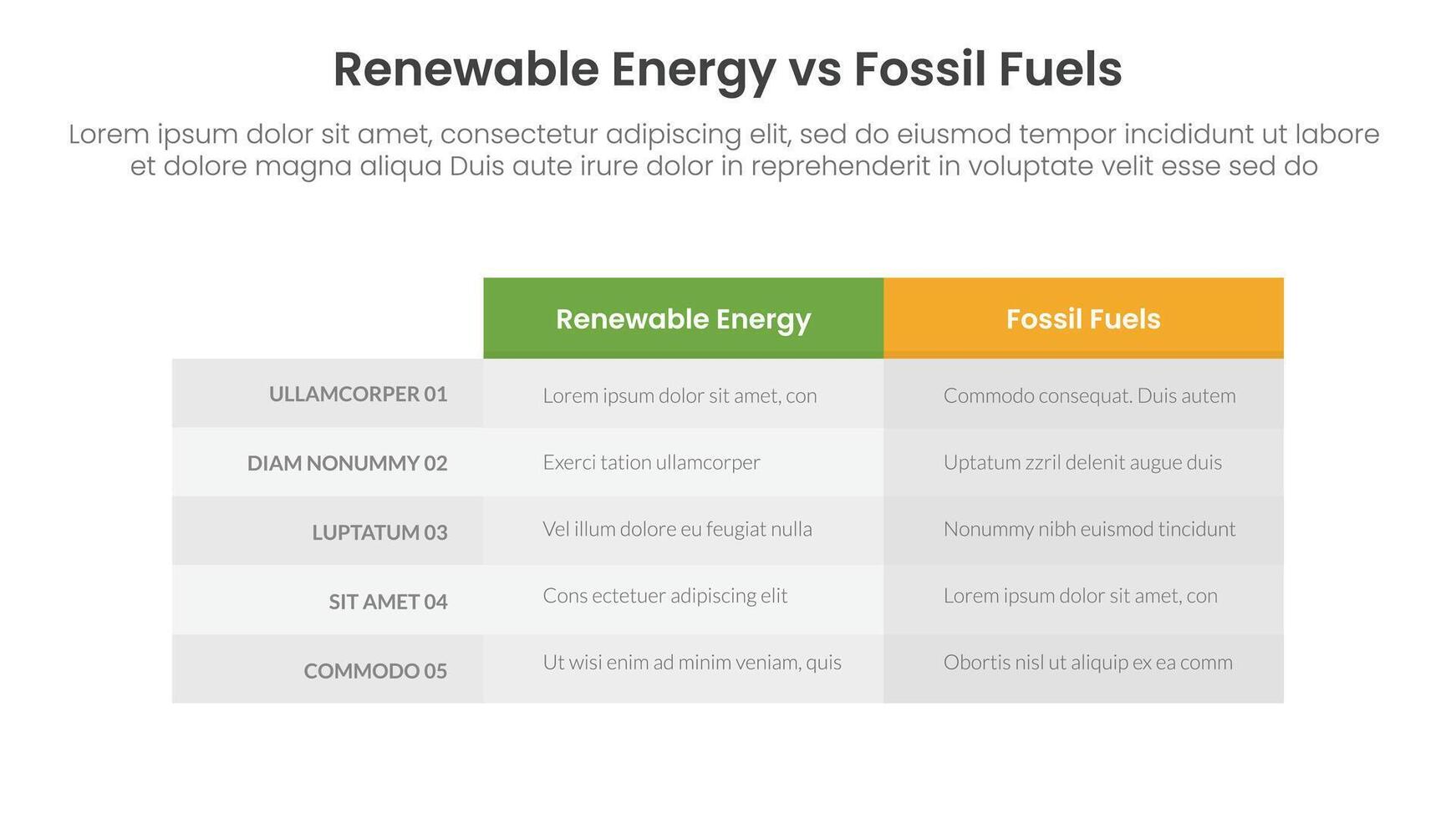 Renewable Energy vs Fossil Fuels

Lorem ipsum dolor sit amet, consectetur adipiscing elit, sed do eiusmod tempor incididunt ut labore et dolore magna aliqua Duis aute irure dolor in reprehenderit in voluptate velit esse sed do

| | Renewable Energy | Fossil Fuels |
|---|---|---|
| ULLAMCORPER 01 | Lorem ipsum dolor sit amet, con | Commodo consequat. Duis autem |
| DIAM NONUMMY 02 | Exerci tation ullamcorper | Uptatum zzril delenit augue duis |
| LUPTATUM 03 | Vel illum dolore eu feugiat nulla | Nonummy nibh euismod tincidunt |
| SIT AMET 04 | Cons ectetuer adipiscing elit | Lorem ipsum dolor sit amet, con |
| COMMODO 05 | Ut wisi enim ad minim veniam, quis | Obortis nisl ut aliquip ex ea comm |