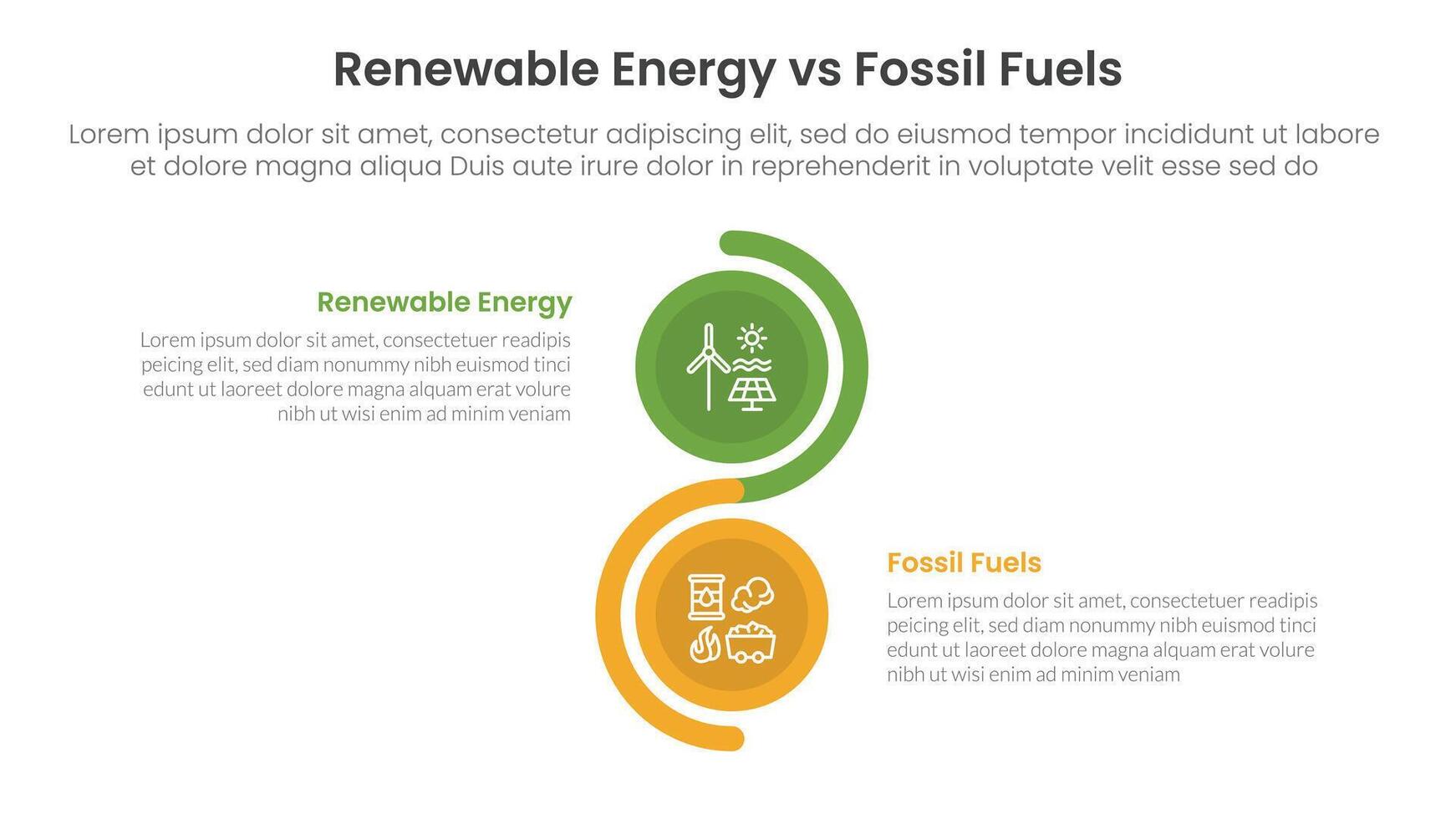 Renewable Energy vs Fossil Fuels

Lorem ipsum dolor sit amet, consectetur adipiscing elit, sed do eiusmod tempor incididunt ut labore et dolore magna aliqua Duis aute irure dolor in reprehenderit in voluptate velit esse sed do

Renewable Energy

Lorem ipsum dolor sit amet, consectetuer readipis peicing elit, sed diam nonummy nibh euismod tinci edunt ut laoreet dolore magna alquam erat volure nibh ut wisi enim ad minim veniam

Fossil Fuels

Lorem ipsum dolor sit amet, consectetuer readipis peicing elit, sed diam nonummy nibh euismod tinci edunt ut laoreet dolore magna alquam erat volure nibh ut wisi enim ad minim veniam