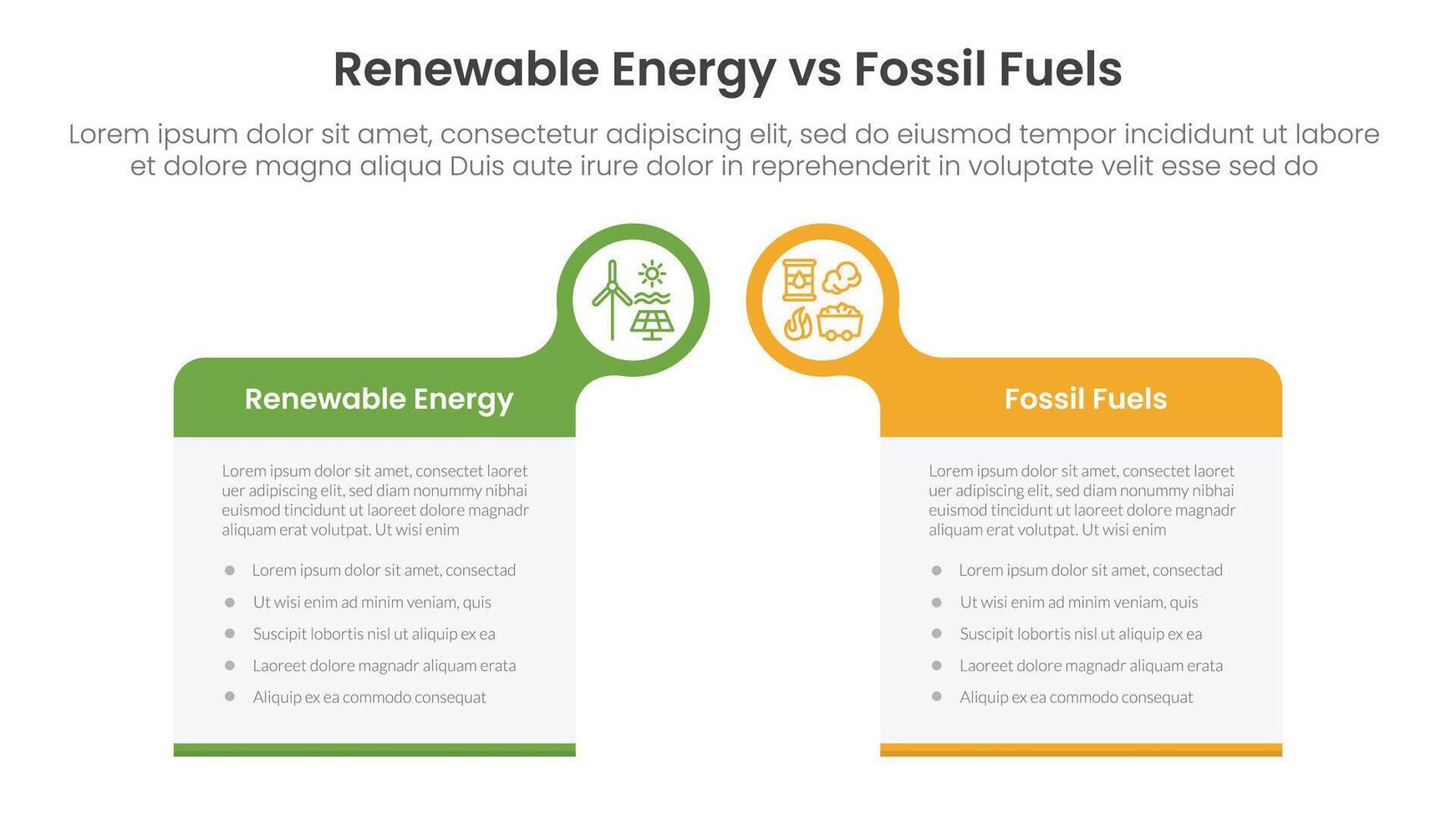 Renewable Energy vs Fossil Fuels

Lorem ipsum dolor sit amet, consectetur adipiscing elit, sed do eiusmod tempor incididunt ut labore et dolore magna aliqua Duis aute irure dolor in reprehenderit in voluptate velit esse sed do

Renewable Energy

Lorem ipsum dolor sit amet, consectet laoret uer adipiscing elit, sed diam nonummy nibhai euismod tincidunt ut laoreet dolore magnadr aliquam erat volutpat. Ut wisi enim

- Lorem ipsum dolor sit amet, consectad
- Ut wisi enim ad minim veniam, quis
- Suscipit lobortis nisl ut aliquip ex ea
- Laoreet dolore magnadr aliquam erata
- Aliquip ex ea commodo consequat

Fossil Fuels

Lorem ipsum dolor sit amet, consectet laoret uer adipiscing elit, sed diam nonummy nibhai euismod tincidunt ut laoreet dolore magnadr aliquam erat volutpat. Ut wisi enim

- Lorem ipsum dolor sit amet, consectad
- Ut wisi enim ad minim veniam, quis
- Suscipit lobortis nisl ut aliquip ex ea
- Laoreet dolore magnadr aliquam erata
- Aliquip ex ea commodo consequat