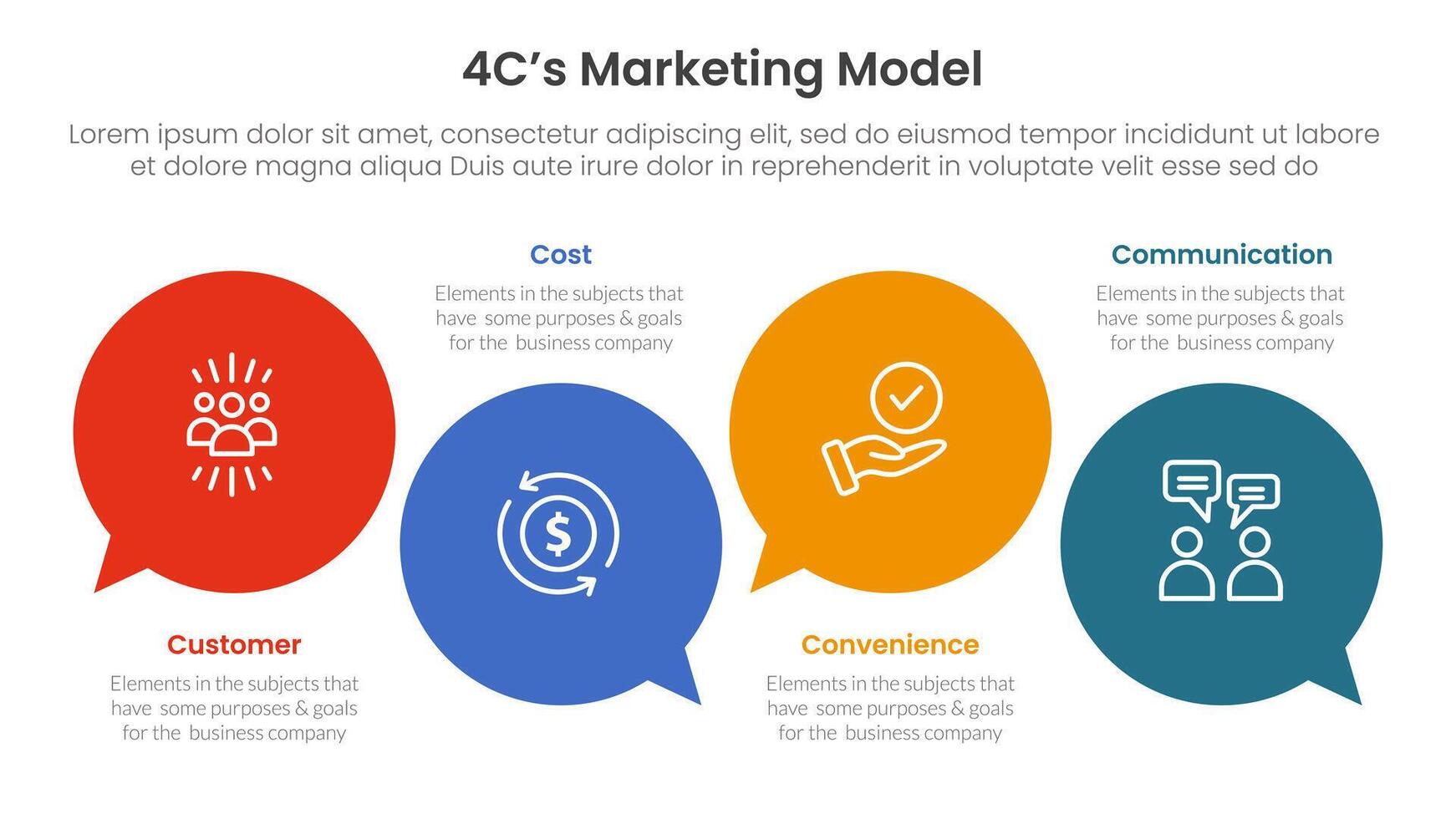 4C's Marketing Model

Lorem ipsum dolor sit amet, consectetur adipiscing elit, sed do eiusmod tempor incididunt ut labore et dolore magna aliqua Duis aute irure dolor in reprehenderit in voluptate velit esse sed do

Customer

Elements in the subjects that have some purposes & goals for the business company

Cost

Elements in the subjects that have some purposes & goals for the business company

Convenience

Elements in the subjects that have some purposes & goals for the business company

Communication

Elements in the subjects that have some purposes & goals for the business company