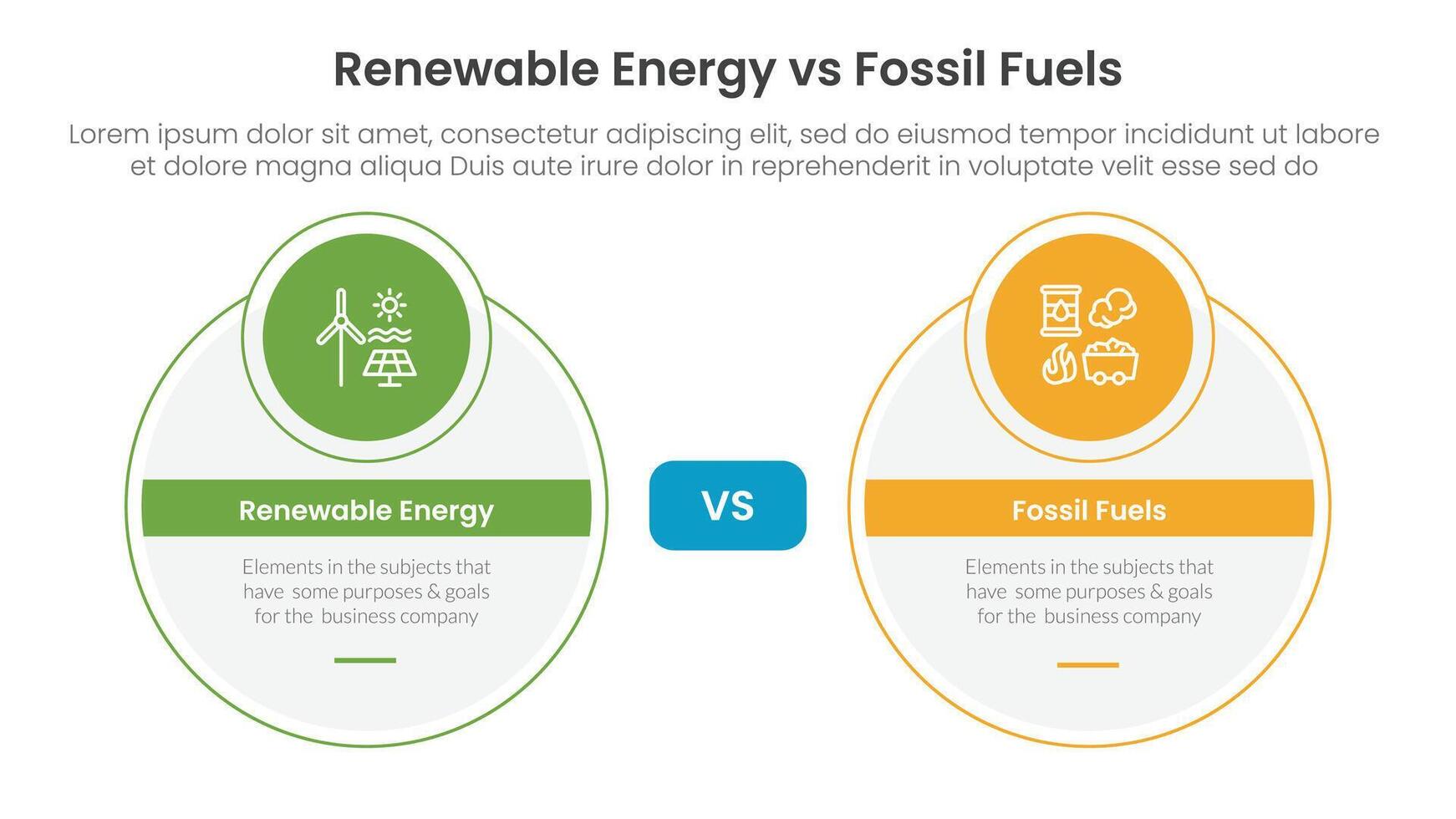 Renewable Energy vs Fossil Fuels

Lorem ipsum dolor sit amet, consectetur adipiscing elit, sed do eiusmod tempor incididunt ut labore et dolore magna aliqua Duis aute irure dolor in reprehenderit in voluptate velit esse sed do

Renewable Energy

Elements in the subjects that have some purposes & goals for the business company

VS

Fossil Fuels

Elements in the subjects that have some purposes & goals for the business company