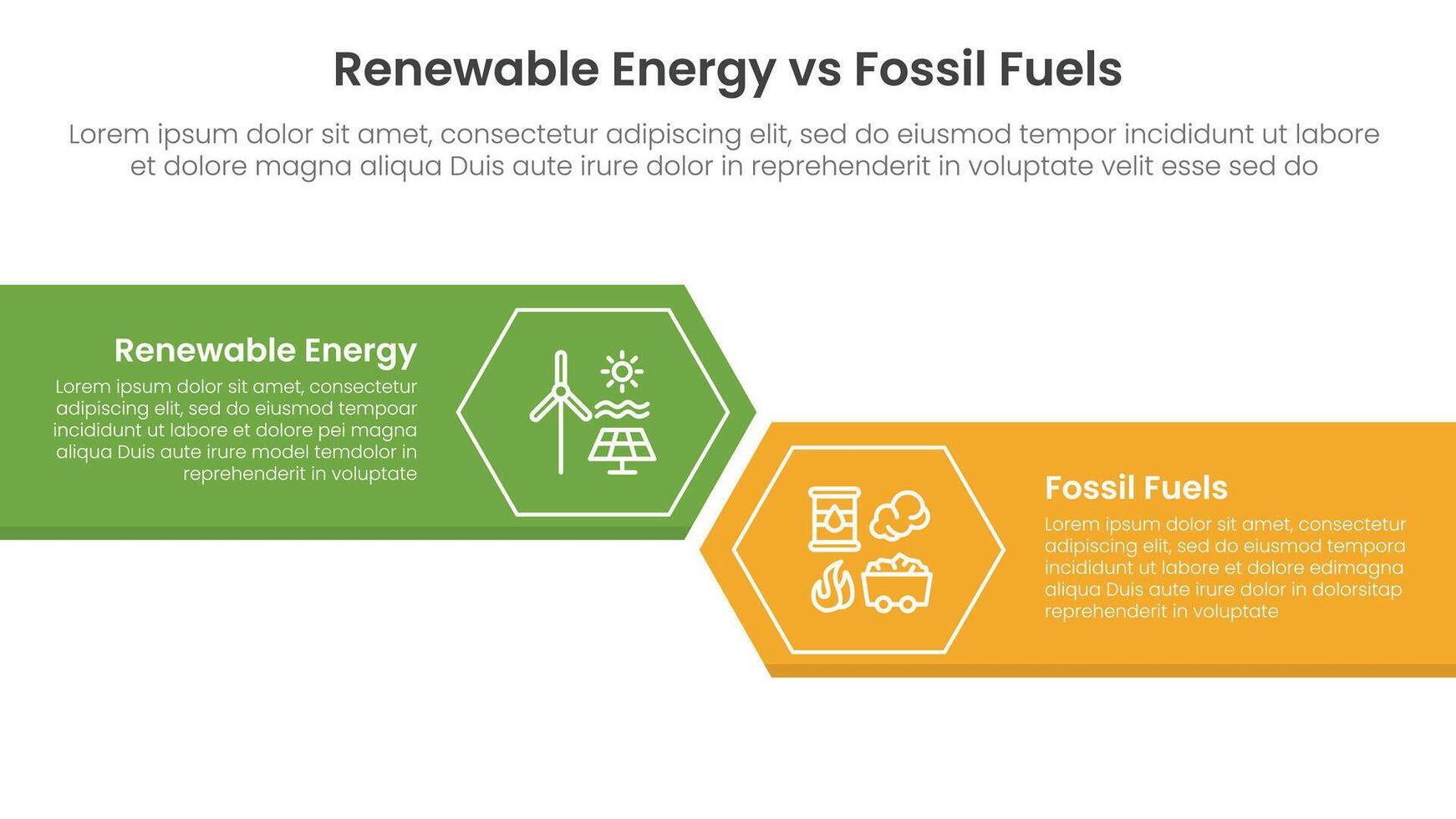 Renewable Energy vs Fossil Fuels

Lorem ipsum dolor sit amet, consectetur adipiscing elit, sed do eiusmod tempor incididunt ut labore et dolore magna aliqua Duis aute irure dolor in reprehenderit in voluptate velit esse sed do

Renewable Energy

Lorem ipsum dolor sit amet, consectetur adipiscing elit, sed do eiusmod tempoar incididunt ut labore et dolore pei magna aliqua Duis aute irure model temdolor in reprehenderit in voluptate

Fossil Fuels

Lorem ipsum dolor sit amet, consectetur adipiscing elit, sed do eiusmod tempora incididunt ut labore et dolore edimagna aliqua Duis aute irure dolor in dolorsitap reprehenderit in voluptate