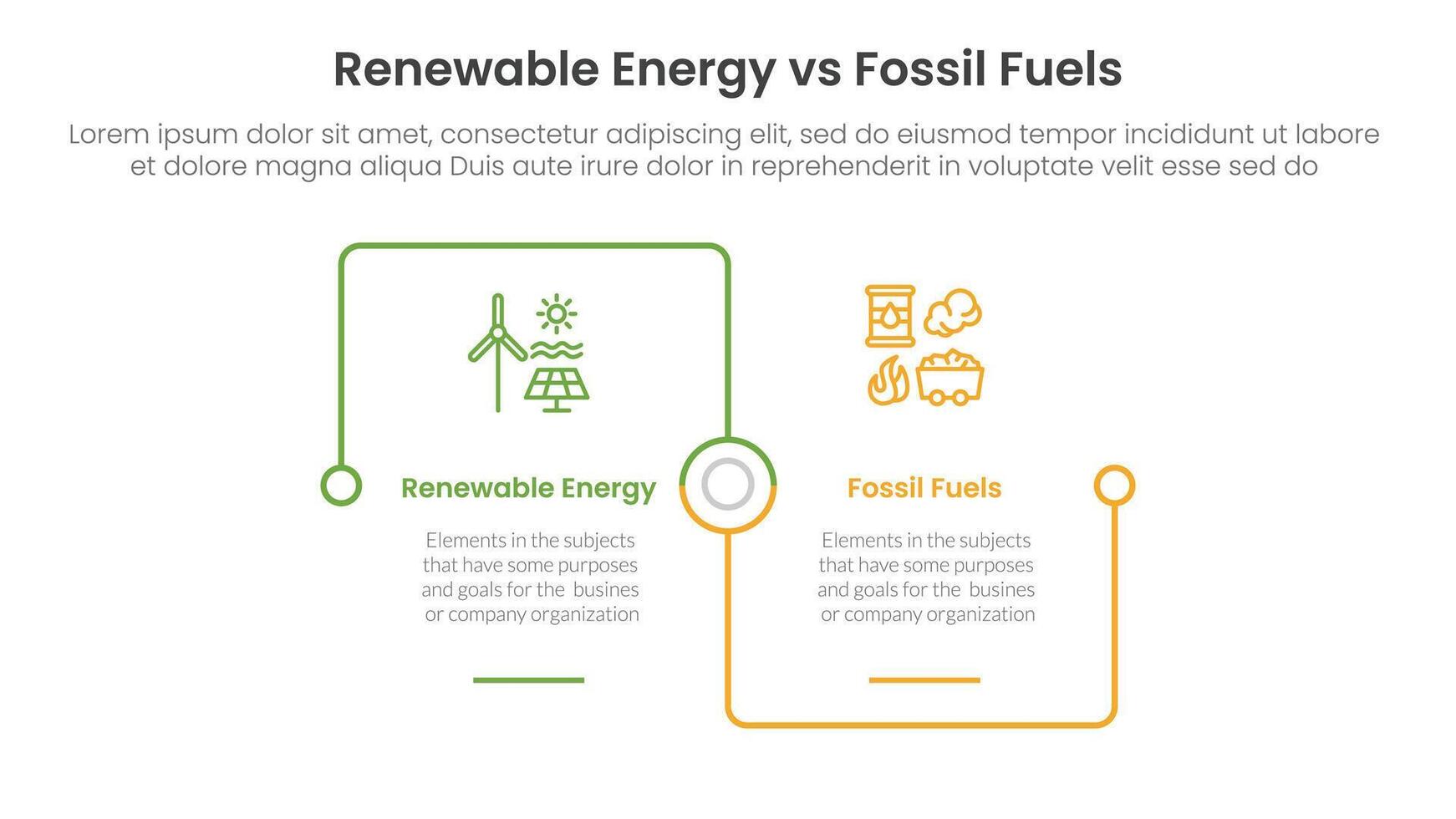 Renewable Energy vs Fossil Fuels

Lorem ipsum dolor sit amet, consectetur adipiscing elit, sed do eiusmod tempor incididunt ut labore et dolore magna aliqua Duis aute irure dolor in reprehenderit in voluptate velit esse sed do

Renewable Energy

Elements in the subjects that have some purposes and goals for the busines or company organization

Fossil Fuels

Elements in the subjects that have some purposes and goals for the busines or company organization