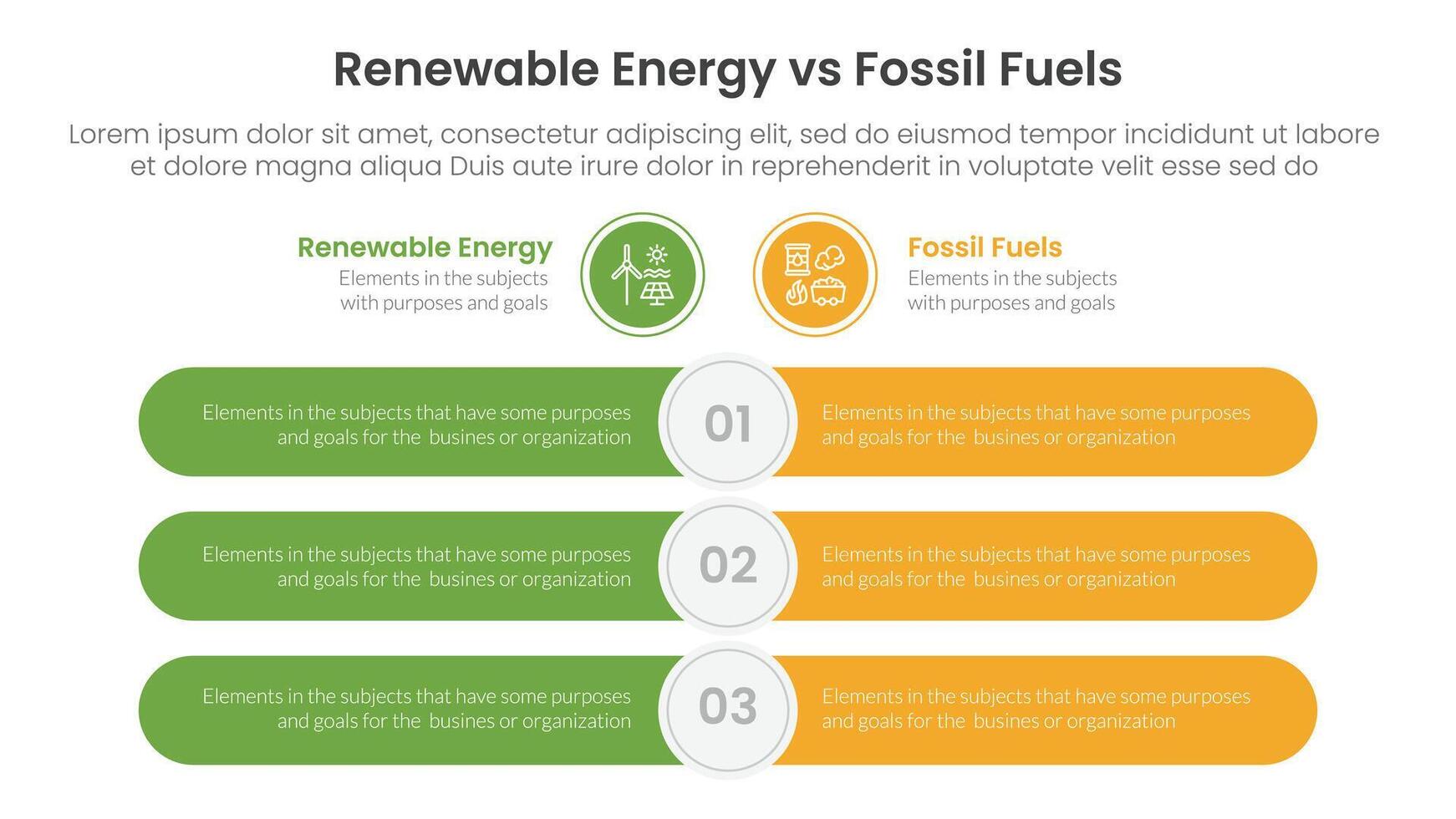 Renewable Energy vs Fossil Fuels

Lorem ipsum dolor sit amet, consectetur adipiscing elit, sed do eiusmod tempor incididunt ut labore et dolore magna aliqua Duis aute irure dolor in reprehenderit in voluptate velit esse sed do

Renewable Energy
Elements in the subjects with purposes and goals

Fossil Fuels
Elements in the subjects with purposes and goals

Elements in the subjects that have some purposes and goals for the busines or organization

01

Elements in the subjects that have some purposes and goals for the busines or organization

Elements in the subjects that have some purposes and goals for the busines or organization

02

Elements in the subjects that have some purposes and goals for the busines or organization

Elements in the subjects that have some purposes and goals for the busines or organization

03

Elements in the subjects that have some purposes and goals for the busines or organization