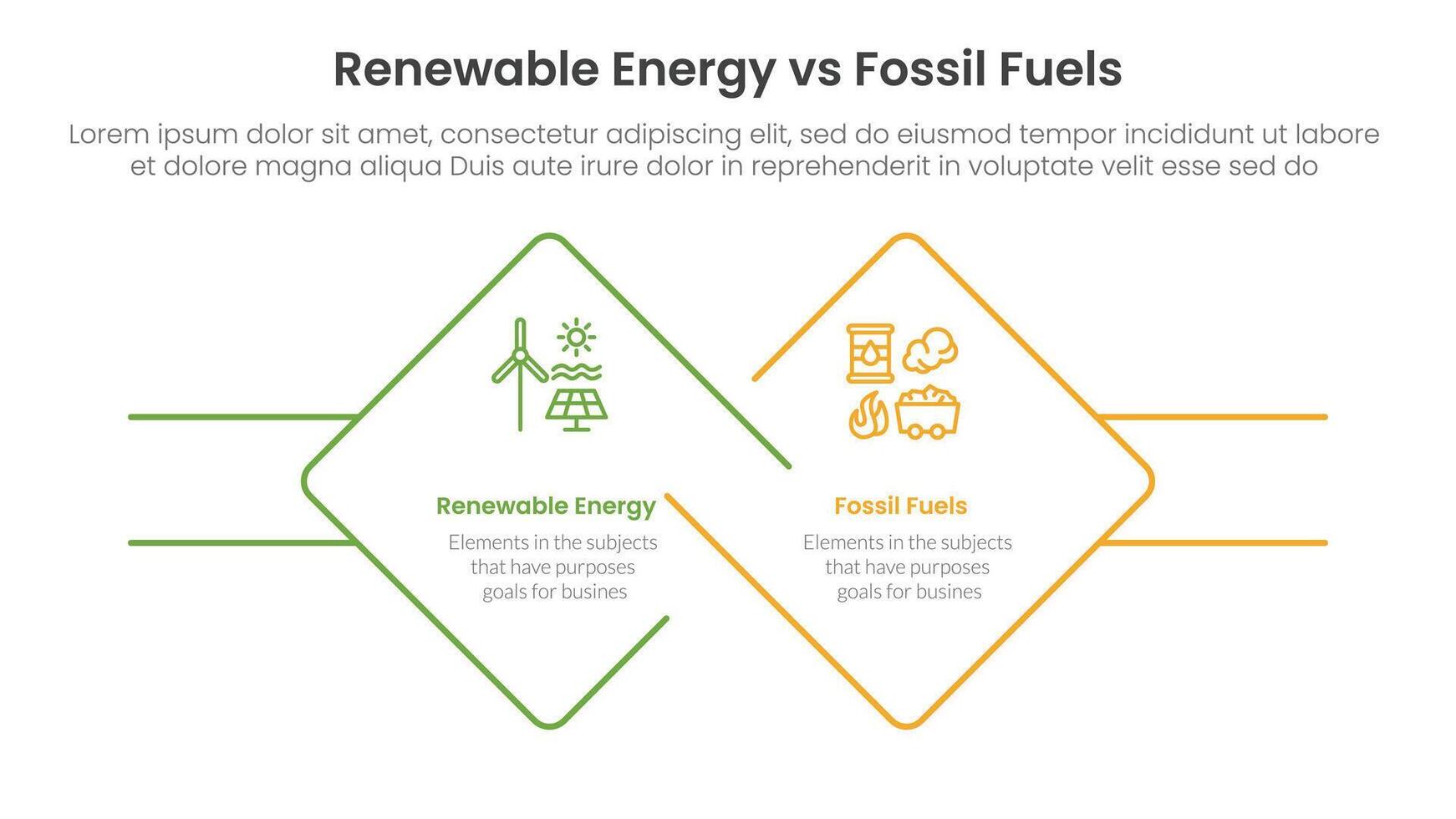 Renewable Energy vs Fossil Fuels

Lorem ipsum dolor sit amet, consectetur adipiscing elit, sed do eiusmod tempor incididunt ut labore et dolore magna aliqua Duis aute irure dolor in reprehenderit in voluptate velit esse sed do

Renewable Energy

Elements in the subjects that have purposes goals for busines

Fossil Fuels

Elements in the subjects that have purposes goals for busines