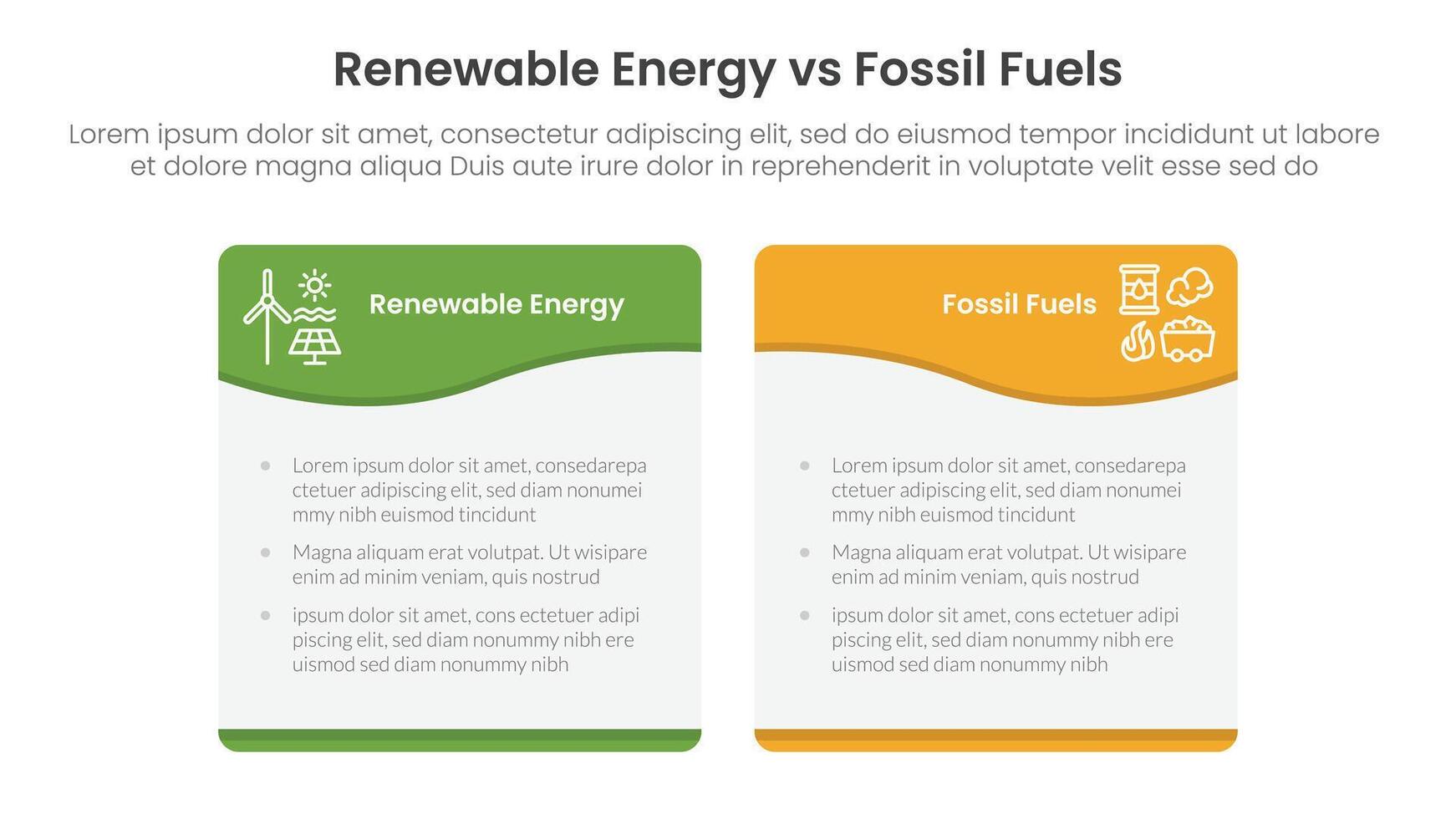 Renewable Energy vs Fossil Fuels

Lorem ipsum dolor sit amet, consectetur adipiscing elit, sed do eiusmod tempor incididunt ut labore et dolore magna aliqua Duis aute irure dolor in reprehenderit in voluptate velit esse sed do

Renewable Energy

- Lorem ipsum dolor sit amet, consedarepa ctetuer adipiscing elit, sed diam nonumei mmy nibh euismod tincidunt
- Magna aliquam erat volutpat. Ut wisipare enim ad minim veniam, quis nostrud
- ipsum dolor sit amet, cons ectetuer adipi piscing elit, sed diam nonummy nibh ere uismod sed diam nonummy nibh

Fossil Fuels

- Lorem ipsum dolor sit amet, consedarepa ctetuer adipiscing elit, sed diam nonumei mmy nibh euismod tincidunt
- Magna aliquam erat volutpat. Ut wisipare enim ad minim veniam, quis nostrud
- ipsum dolor sit amet, cons ectetuer adipi piscing elit, sed diam nonummy nibh ere uismod sed diam nonummy nibh