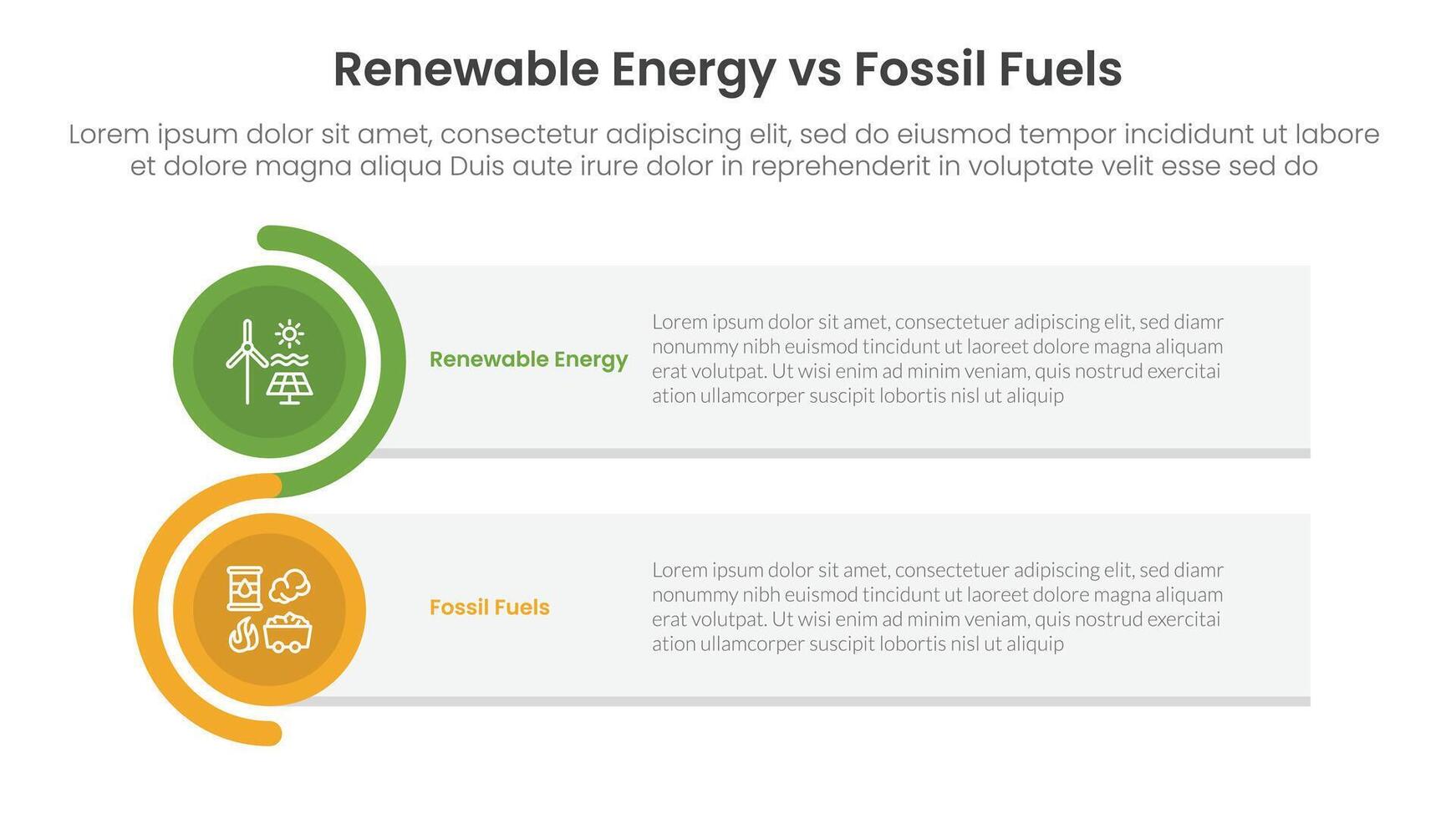 Renewable Energy vs Fossil Fuels

Lorem ipsum dolor sit amet, consectetur adipiscing elit, sed do eiusmod tempor incididunt ut labore et dolore magna aliqua Duis aute irure dolor in reprehenderit in voluptate velit esse sed do

Renewable Energy

Lorem ipsum dolor sit amet, consectetuer adipiscing elit, sed diamr nonummy nibh euismod tincidunt ut laoreet dolore magna aliquam erat volutpat. Ut wisi enim ad minim veniam, quis nostrud exercitai ation ullamcorper suscipit lobortis nisl ut aliquip

Fossil Fuels

Lorem ipsum dolor sit amet, consectetuer adipiscing elit, sed diamr nonummy nibh euismod tincidunt ut laoreet dolore magna aliquam erat volutpat. Ut wisi enim ad minim veniam, quis nostrud exercitai ation ullamcorper suscipit lobortis nisl ut aliquip