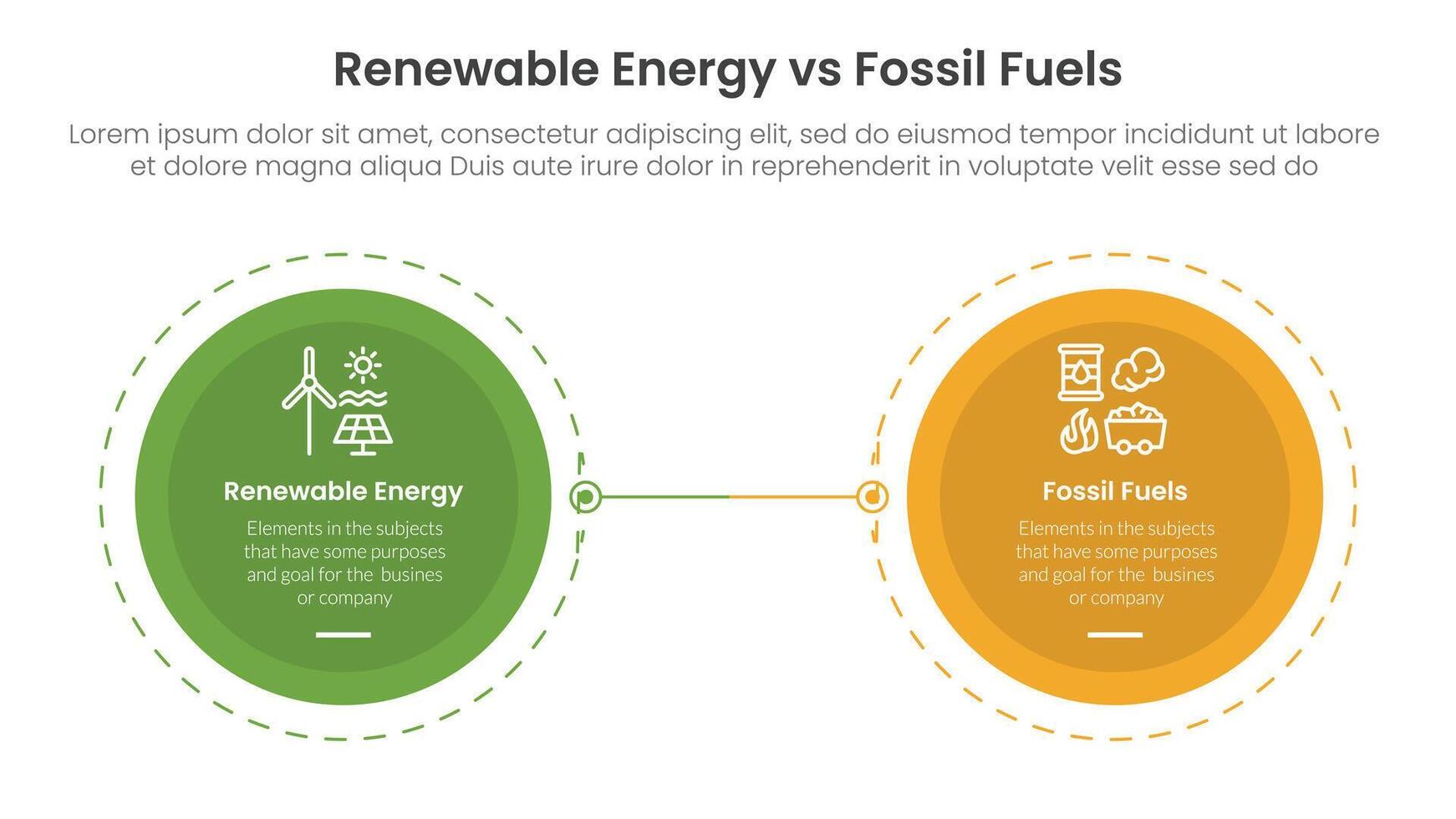 Renewable Energy vs Fossil Fuels

Lorem ipsum dolor sit amet, consectetur adipiscing elit, sed do eiusmod tempor incididunt ut labore et dolore magna aliqua Duis aute irure dolor in reprehenderit in voluptate velit esse sed do

Renewable Energy

Elements in the subjects that have some purposes and goal for the busines or company

Fossil Fuels

Elements in the subjects that have some purposes and goal for the busines or company