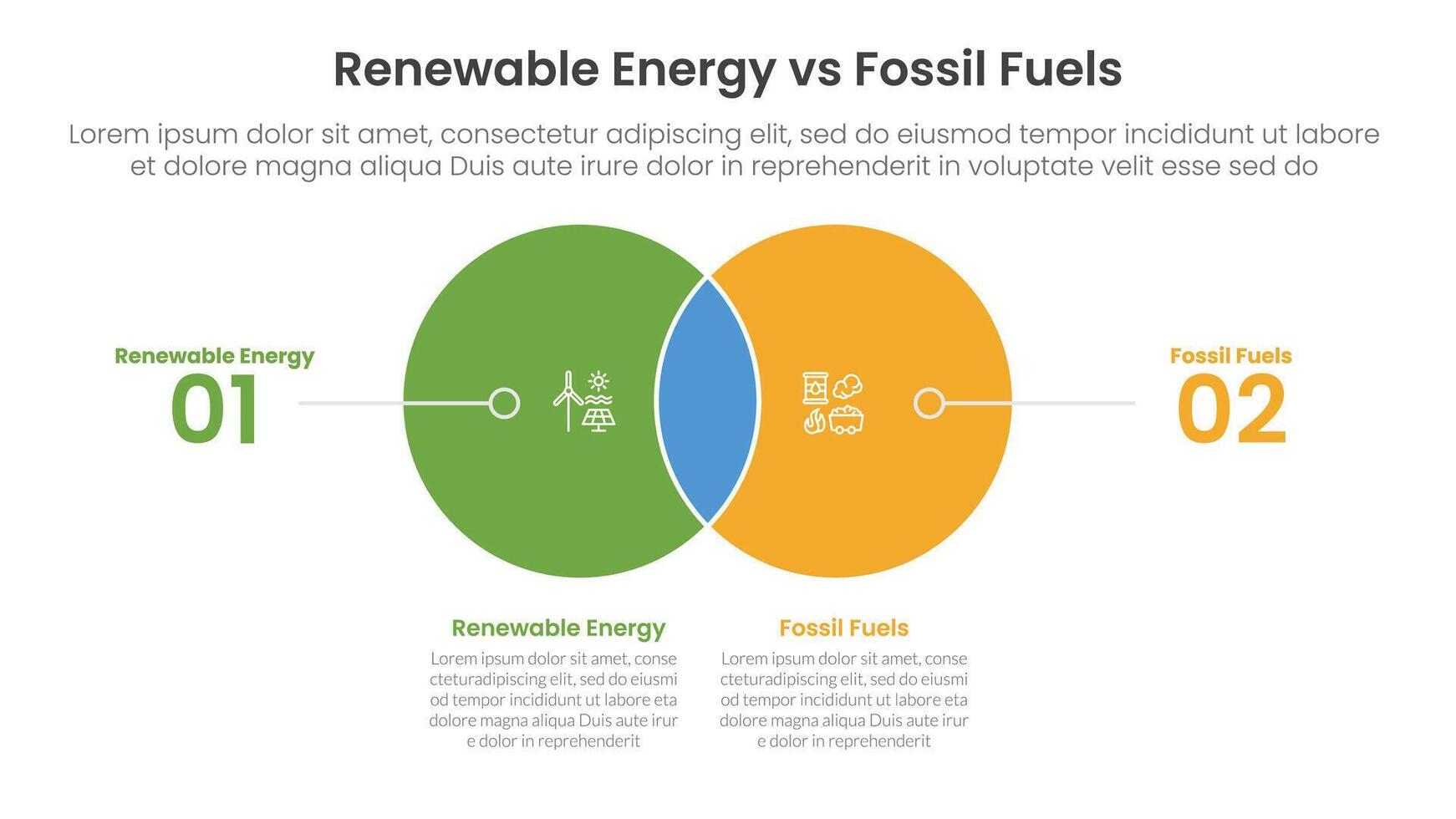 Renewable Energy vs Fossil Fuels

Lorem ipsum dolor sit amet, consectetur adipiscing elit, sed do eiusmod tempor incididunt ut labore et dolore magna aliqua Duis aute irure dolor in reprehenderit in voluptate velit esse sed do

Renewable Energy
01

Fossil Fuels
02

Renewable Energy
Lorem ipsum dolor sit amet, conse cteturadipiscing elit, sed do eiusmi od tempor incididunt ut labore eta dolore magna aliqua Duis aute irur e dolor in reprehenderit

Fossil Fuels
Lorem ipsum dolor sit amet, conse cteturadipiscing elit, sed do eiusmi od tempor incididunt ut labore eta dolore magna aliqua Duis aute irur e dolor in reprehenderit