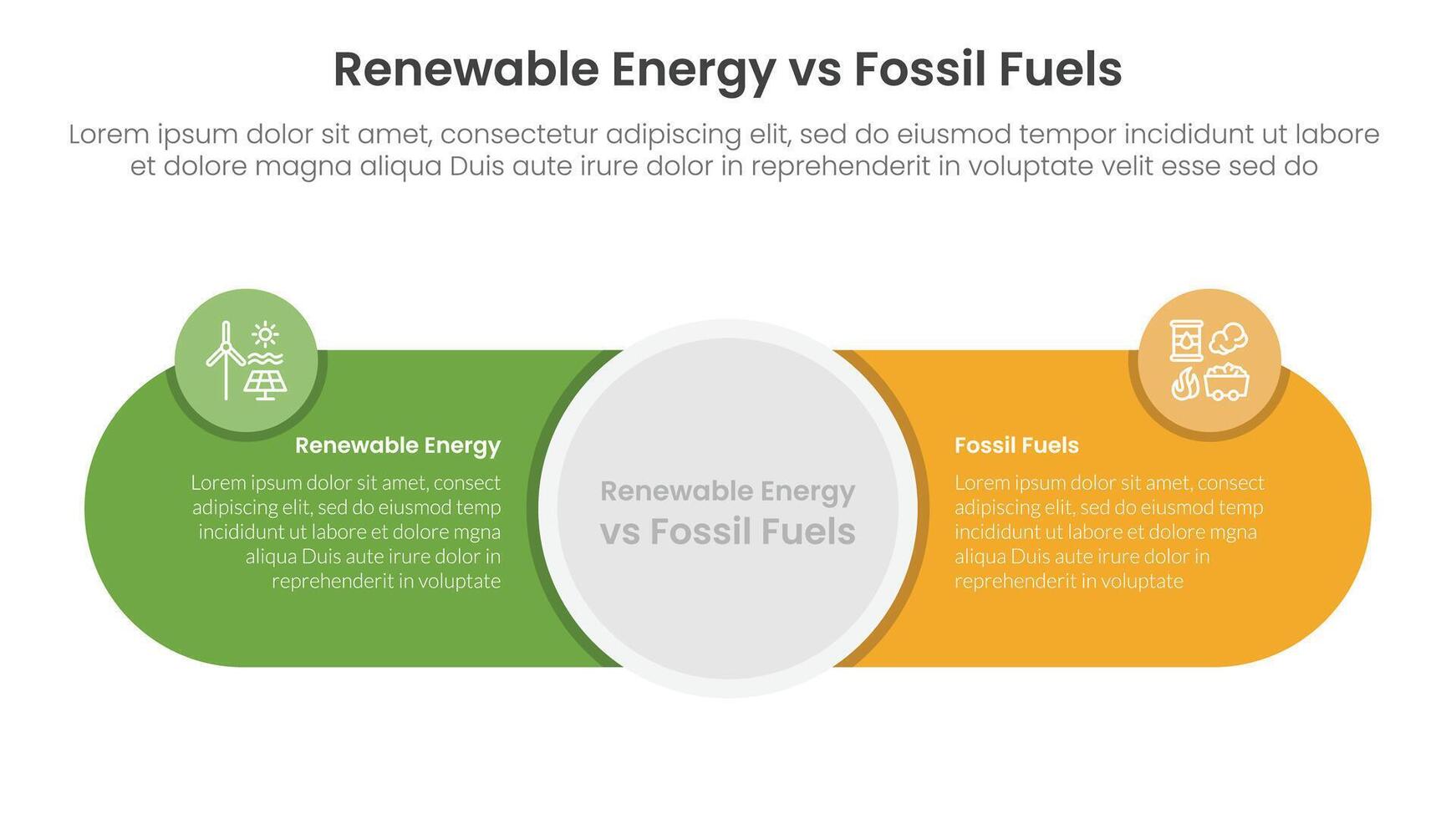 Renewable Energy vs Fossil Fuels

Lorem ipsum dolor sit amet, consectetur adipiscing elit, sed do eiusmod tempor incididunt ut labore et dolore magna aliqua Duis aute irure dolor in reprehenderit in voluptate velit esse sed do

Renewable Energy

Lorem ipsum dolor sit amet, consect adipiscing elit, sed do eiusmod temp incididunt ut labore et dolore mgna aliqua Duis aute irure dolor in reprehenderit in voluptate

Renewable Energy vs Fossil Fuels

Fossil Fuels

Lorem ipsum dolor sit amet, consect adipiscing elit, sed do eiusmod temp incididunt ut labore et dolore mgna aliqua Duis aute irure dolor in reprehenderit in voluptate