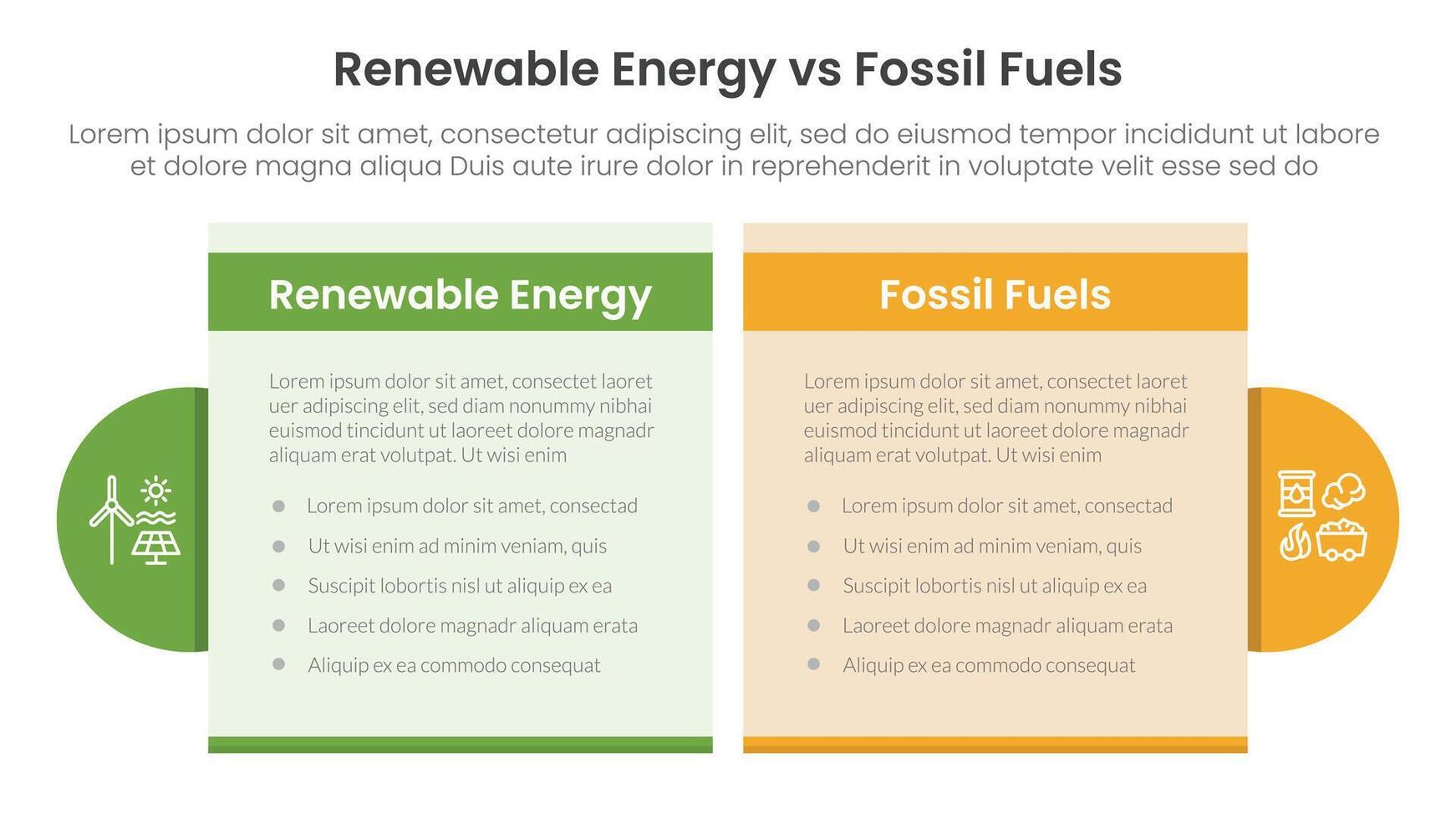 Renewable Energy vs Fossil Fuels

Lorem ipsum dolor sit amet, consectetur adipiscing elit, sed do eiusmod tempor incididunt ut labore et dolore magna aliqua Duis aute irure dolor in reprehenderit in voluptate velit esse sed do

Renewable Energy

Lorem ipsum dolor sit amet, consectet laoret uer adipiscing elit, sed diam nonummy nibhai euismod tincidunt ut laoreet dolore magnadr aliquam erat volutpat. Ut wisi enim

- Lorem ipsum dolor sit amet, consectad
- Ut wisi enim ad minim veniam, quis
- Suscipit lobortis nisl ut aliquip ex ea
- Laoreet dolore magnadr aliquam erata
- Aliquip ex ea commodo consequat

Fossil Fuels

Lorem ipsum dolor sit amet, consectet laoret uer adipiscing elit, sed diam nonummy nibhai euismod tincidunt ut laoreet dolore magnadr aliquam erat volutpat. Ut wisi enim

- Lorem ipsum dolor sit amet, consectad
- Ut wisi enim ad minim veniam, quis
- Suscipit lobortis nisl ut aliquip ex ea
- Laoreet dolore magnadr aliquam erata
- Aliquip ex ea commodo consequat