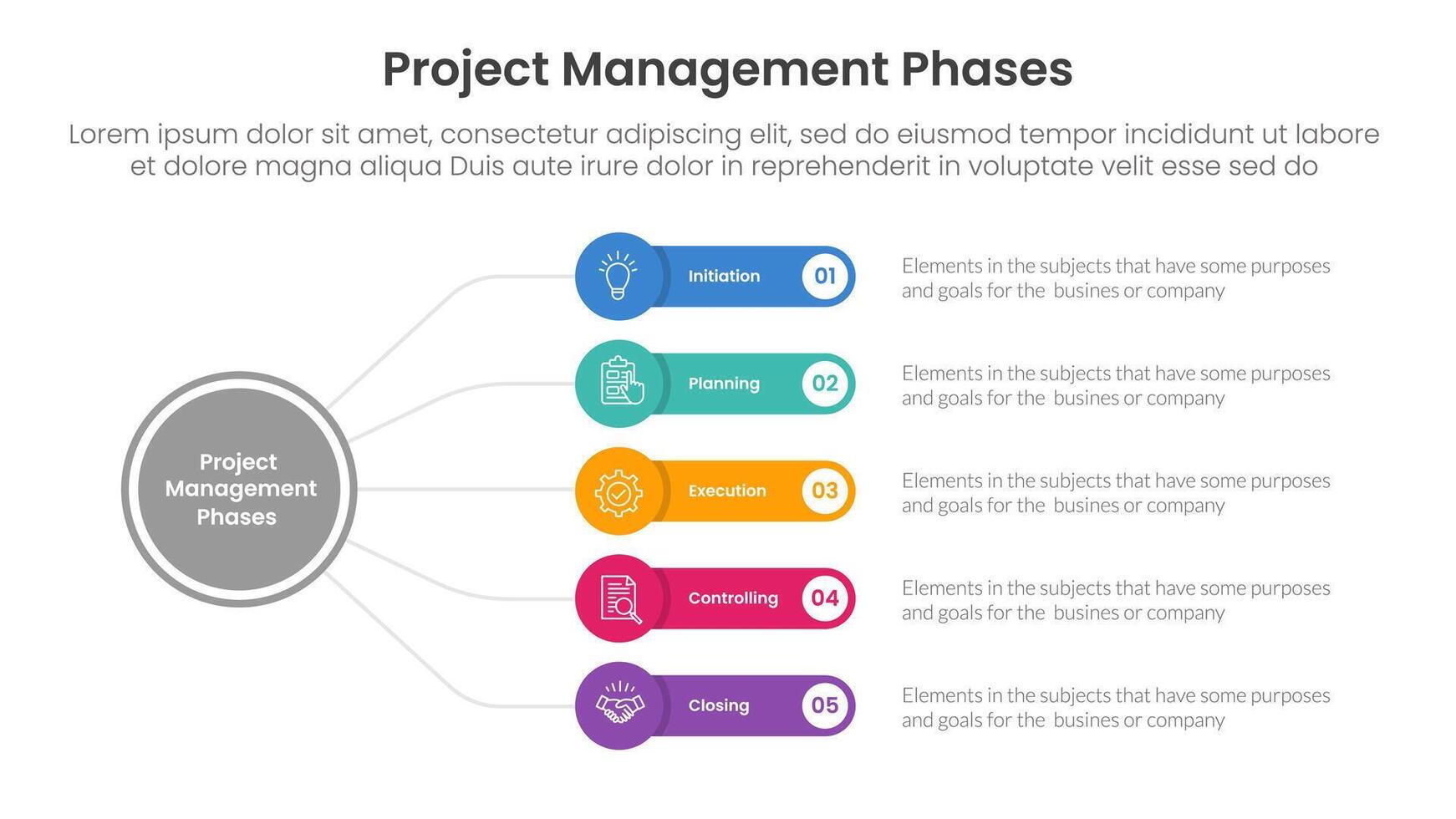 Project Management Phases

Lorem ipsum dolor sit amet, consectetur adipiscing elit, sed do eiusmod tempor incididunt ut labore et dolore magna aliqua Duis aute irure dolor in reprehenderit in voluptate velit esse sed do

Project Management Phases

Initiation 01

Elements in the subjects that have some purposes and goals for the busines or company

Planning 02

Elements in the subjects that have some purposes and goals for the busines or company

Execution 03

Elements in the subjects that have some purposes and goals for the busines or company

Controlling 04

Elements in the subjects that have some purposes and goals for the busines or company

Closing 05

Elements in the subjects that have some purposes and goals for the busines or company