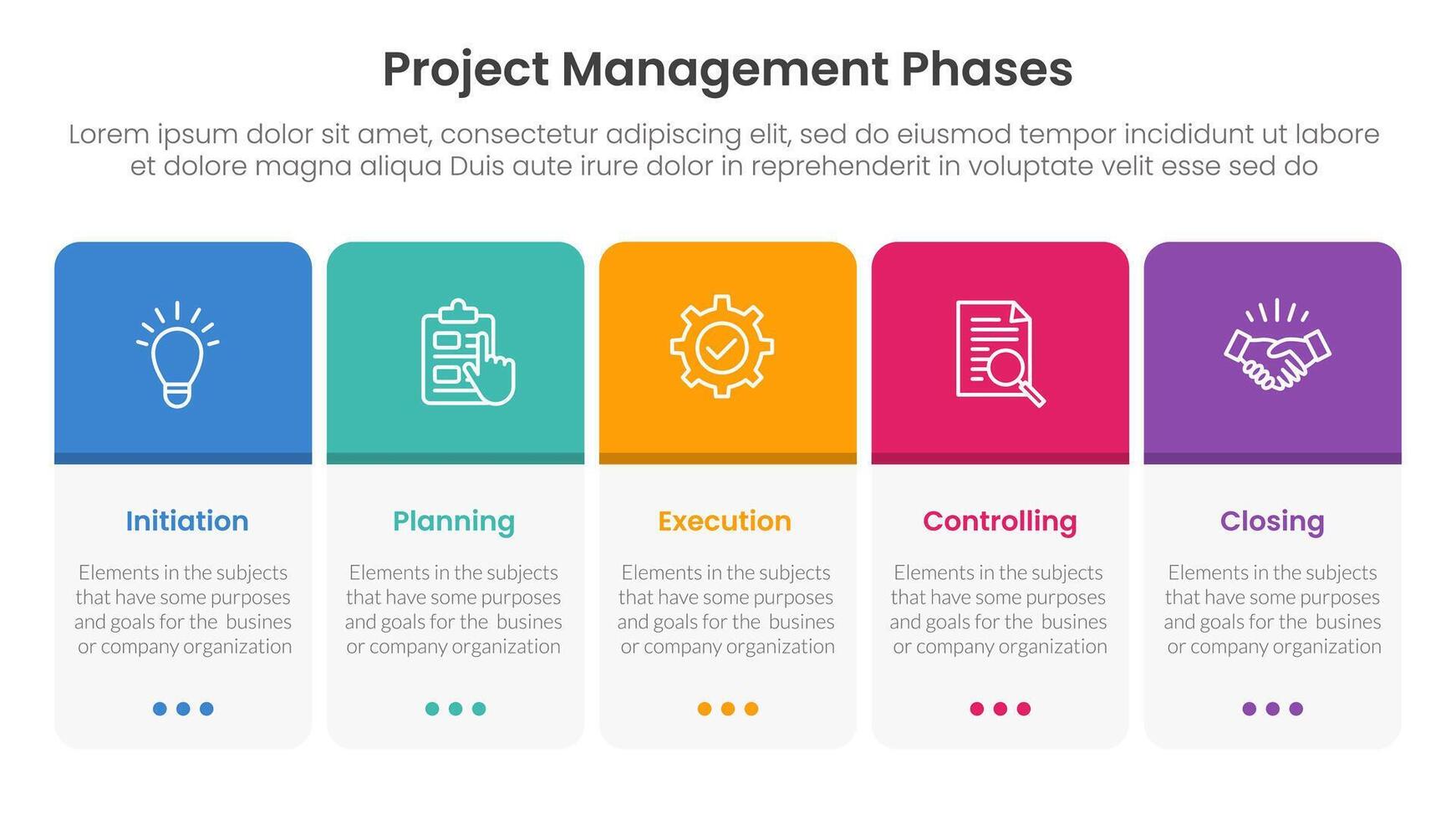 Project Management Phases

Lorem ipsum dolor sit amet, consectetur adipiscing elit, sed do eiusmod tempor incididunt ut labore et dolore magna aliqua Duis aute irure dolor in reprehenderit in voluptate velit esse sed do

Initiation

Elements in the subjects that have some purposes and goals for the busines or company organization

Planning

Elements in the subjects that have some purposes and goals for the busines or company organization

Execution

Elements in the subjects that have some purposes and goals for the busines or company organization

Controlling

Elements in the subjects that have some purposes and goals for the busines or company organization

Closing

Elements in the subjects that have some purposes and goals for the busines or company organization