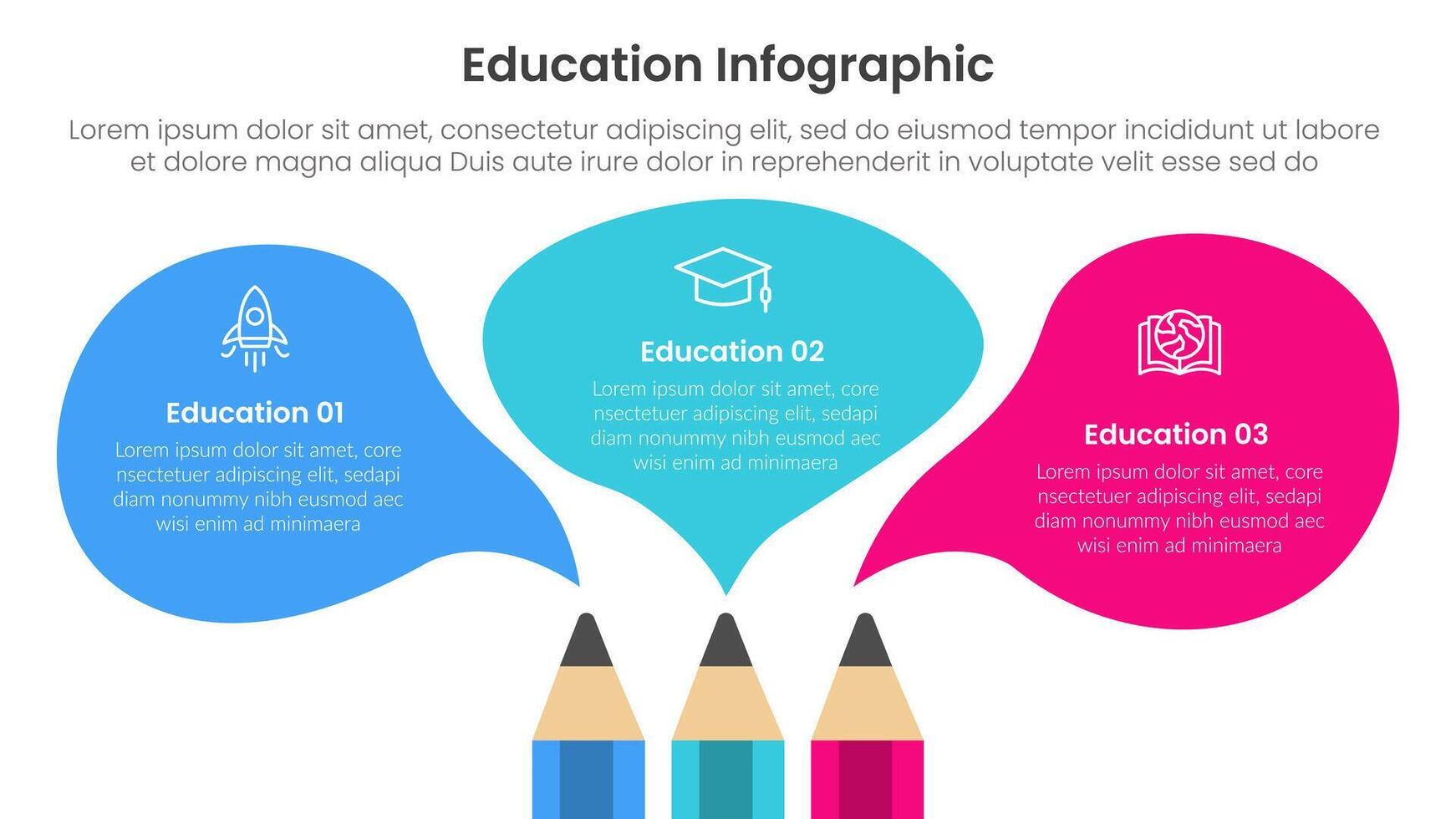 Education Infographic

Lorem ipsum dolor sit amet, consectetur adipiscing elit, sed do eiusmod tempor incididunt ut labore et dolore magna aliqua Duis aute irure dolor in reprehenderit in voluptate velit esse sed do

Education 01

Lorem ipsum dolor sit amet, core nsectetuer adipiscing elit, sedapi diam nonummy nibh eusmod aec wisi enim ad minimaera

Education 02

Lorem ipsum dolor sit amet, core nsectetuer adipiscing elit, sedapi diam nonummy nibh eusmod aec wisi enim ad minimaera

Education 03

Lorem ipsum dolor sit amet, core nsectetuer adipiscing elit, sedapi diam nonummy nibh eusmod aec wisi enim ad minimaera