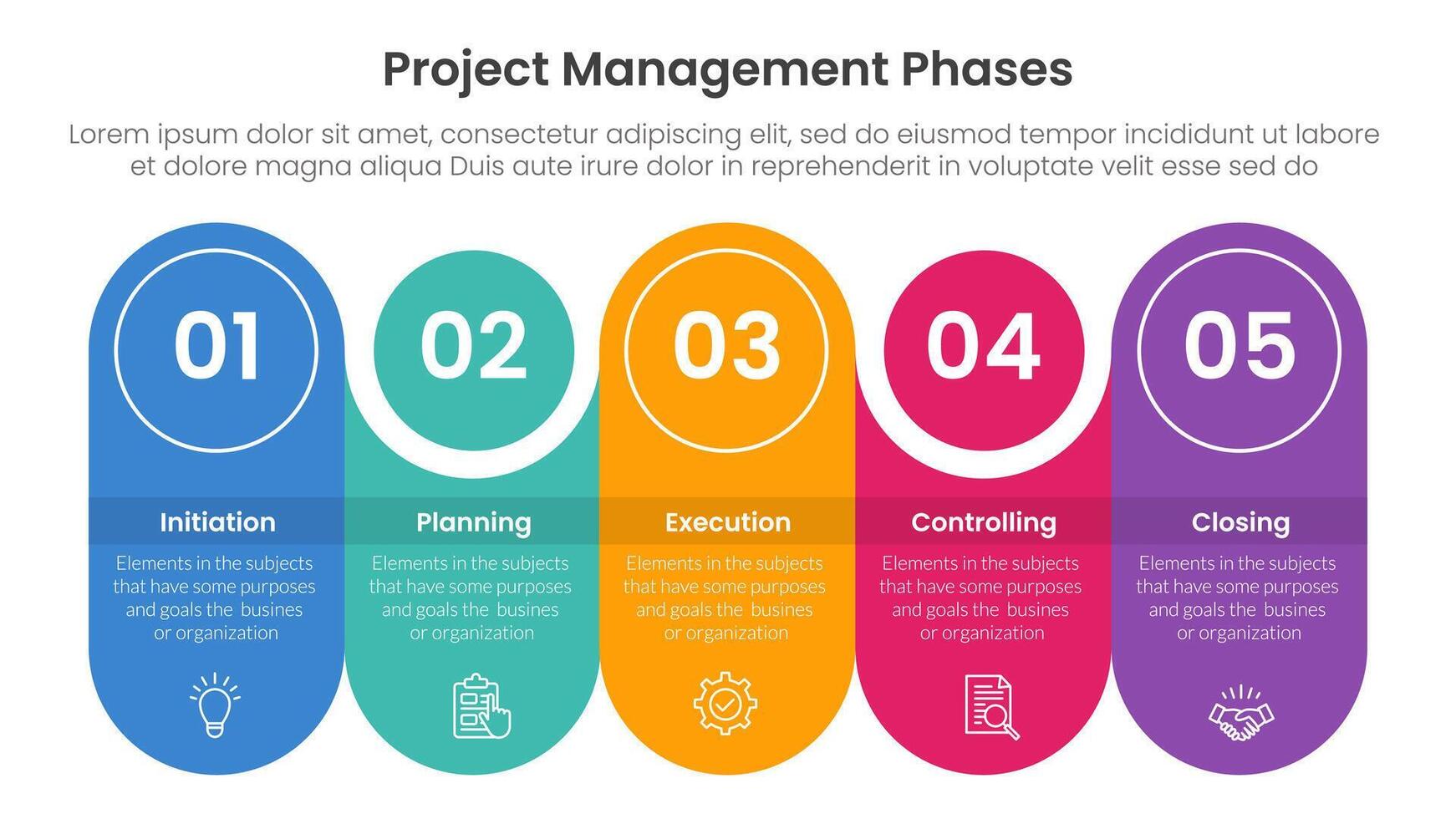 Project Management Phases

Lorem ipsum dolor sit amet, consectetur adipiscing elit, sed do eiusmod tempor incididunt ut labore et dolore magna aliqua Duis aute irure dolor in reprehenderit in voluptate velit esse sed do

01

Initiation

Elements in the subjects that have some purposes and goals the busines or organization

02

Planning

Elements in the subjects that have some purposes and goals the busines or organization

03

Execution

Elements in the subjects that have some purposes and goals the busines or organization

04

Controlling

Elements in the subjects that have some purposes and goals the busines or organization

05

Closing

Elements in the subjects that have some purposes and goals the busines or organization