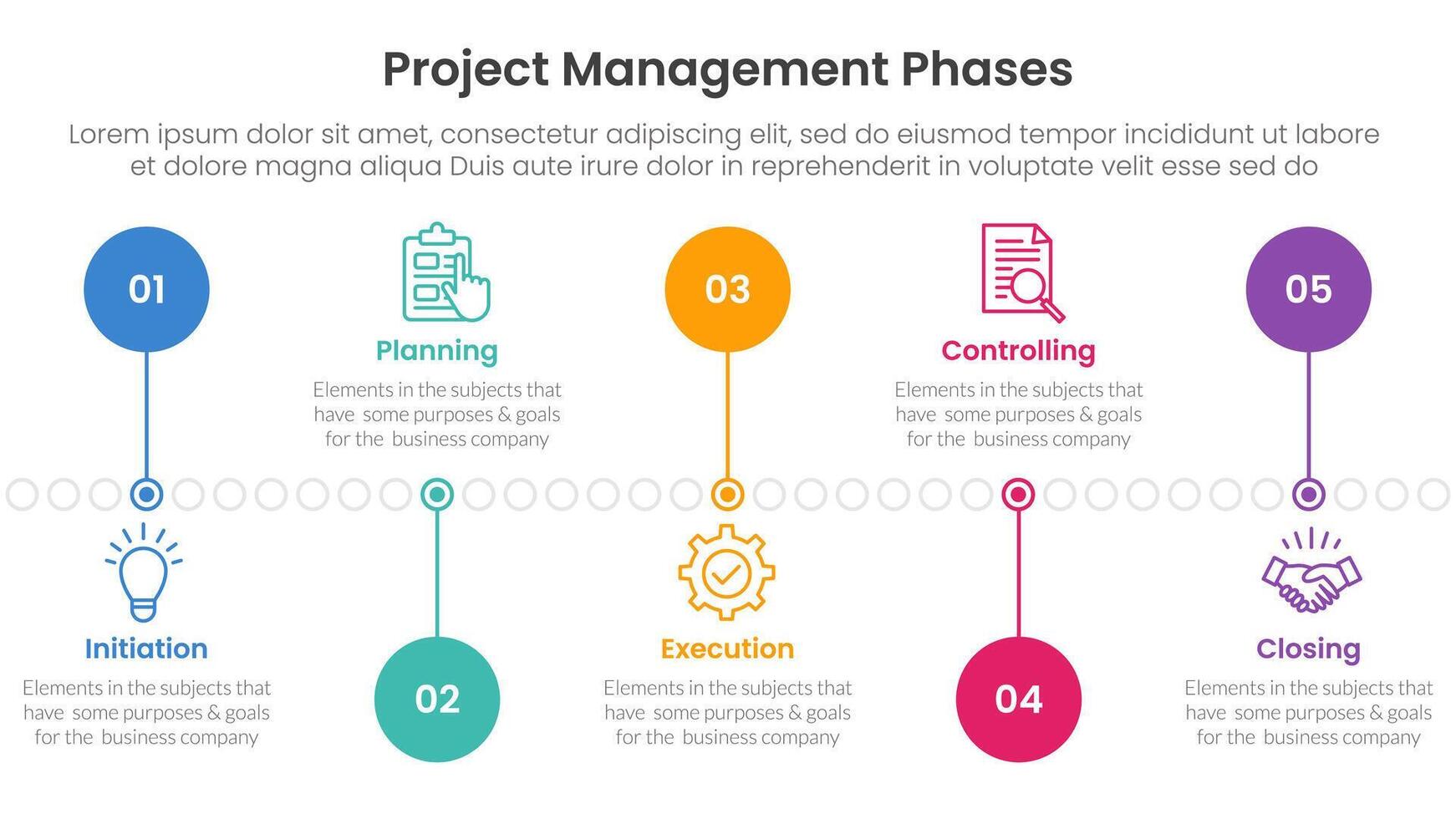 Project Management Phases

Lorem ipsum dolor sit amet, consectetur adipiscing elit, sed do eiusmod tempor incididunt ut labore et dolore magna aliqua Duis aute irure dolor in reprehenderit in voluptate velit esse sed do

01

Initiation

Elements in the subjects that have some purposes & goals for the business company

Planning

Elements in the subjects that have some purposes & goals for the business company

02

03

Execution

Elements in the subjects that have some purposes & goals for the business company

Controlling

Elements in the subjects that have some purposes & goals for the business company

04

05

Closing

Elements in the subjects that have some purposes & goals for the business company