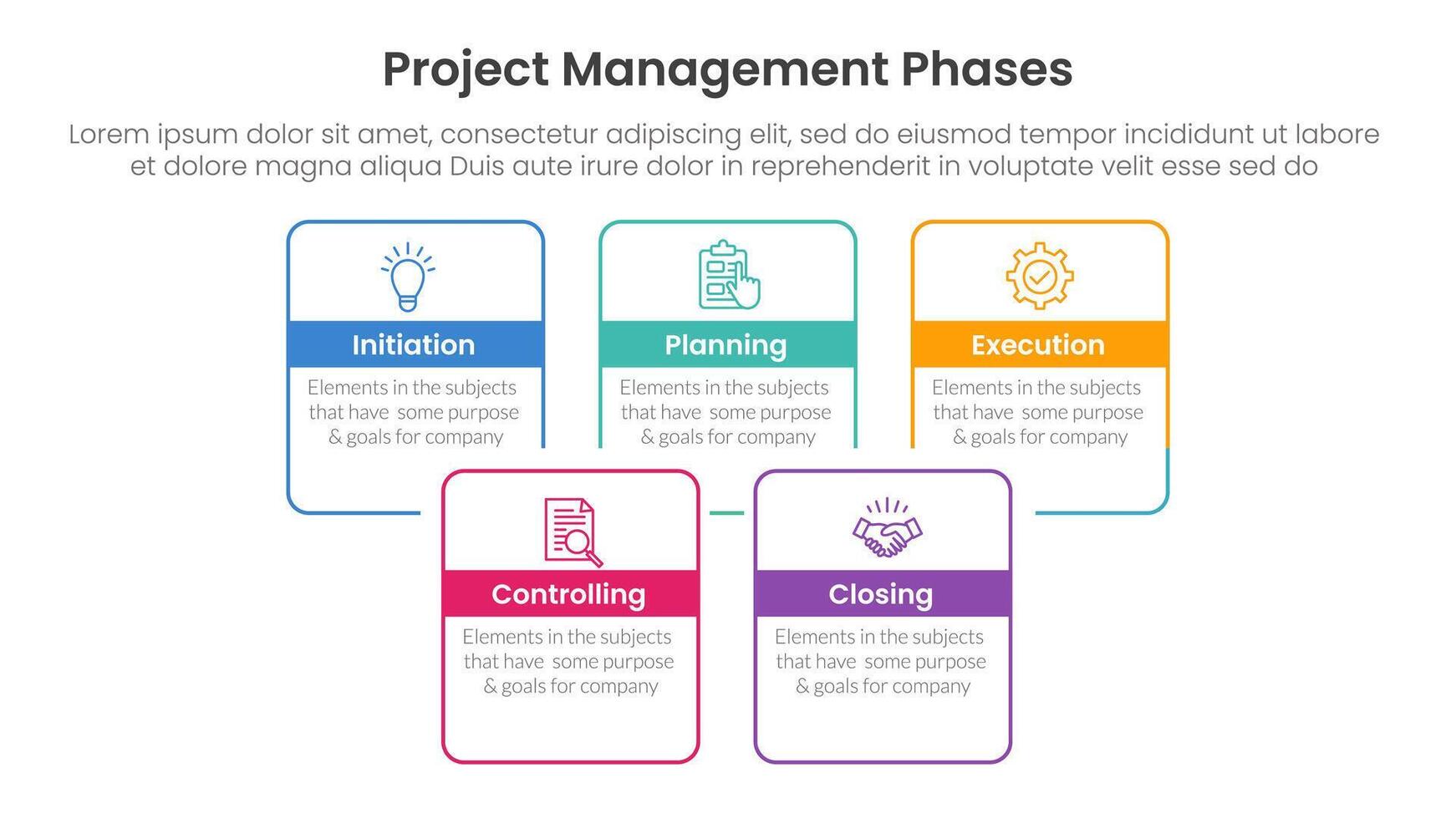 Project Management Phases

Lorem ipsum dolor sit amet, consectetur adipiscing elit, sed do eiusmod tempor incididunt ut labore et dolore magna aliqua Duis aute irure dolor in reprehenderit in voluptate velit esse sed do

Initiation

Elements in the subjects that have some purpose & goals for company

Planning

Elements in the subjects that have some purpose & goals for company

Execution

Elements in the subjects that have some purpose & goals for company

Controlling

Elements in the subjects that have some purpose & goals for company

Closing

Elements in the subjects that have some purpose & goals for company