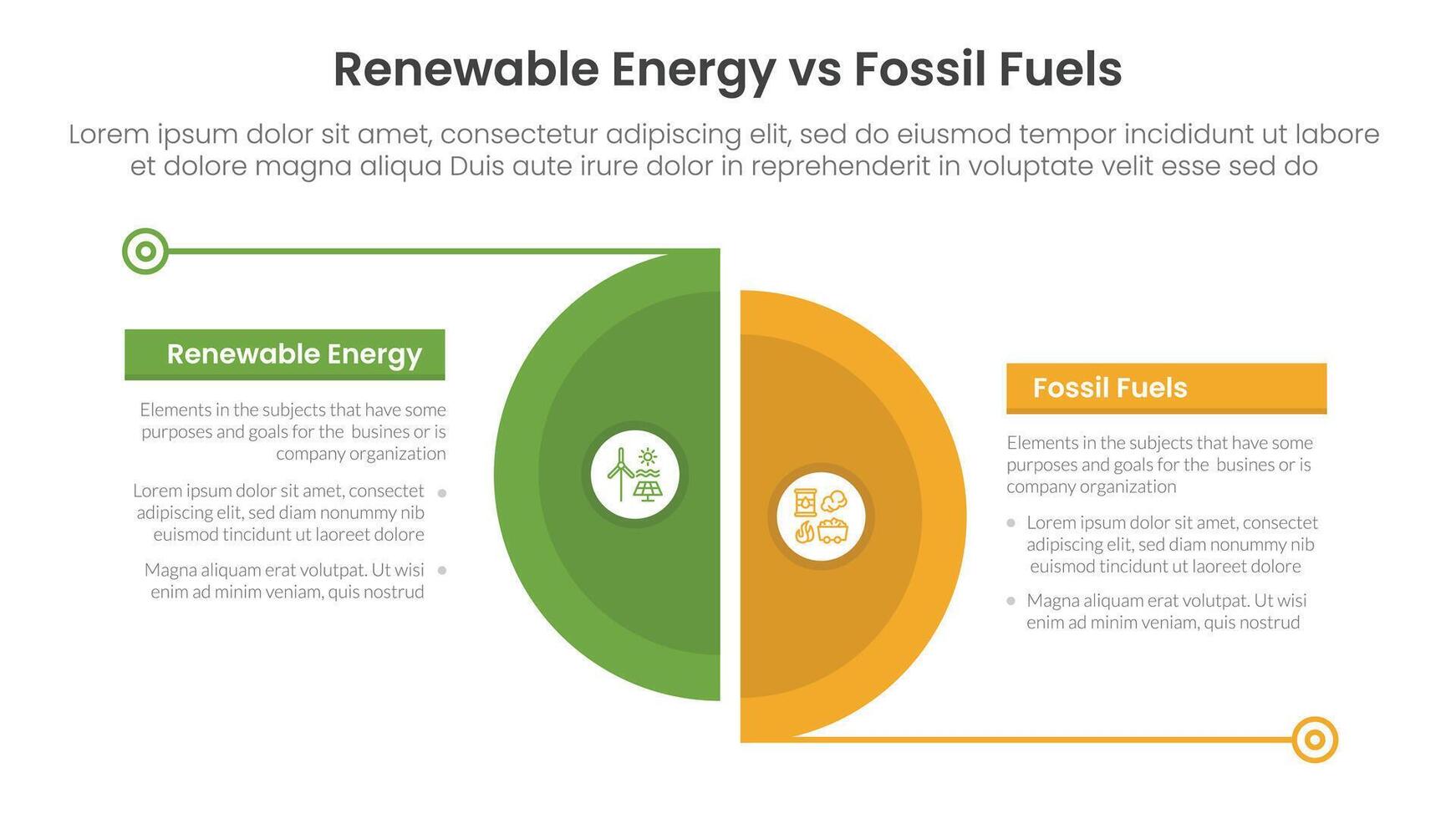 Renewable Energy vs Fossil Fuels

Lorem ipsum dolor sit amet, consectetur adipiscing elit, sed do eiusmod tempor incididunt ut labore et dolore magna aliqua Duis aute irure dolor in reprehenderit in voluptate velit esse sed do

Renewable Energy

Elements in the subjects that have some purposes and goals for the busines or is company organization

Lorem ipsum dolor sit amet, consectet adipiscing elit, sed diam nonummy nib euismod tincidunt ut laoreet dolore

Magna aliquam erat volutpat. Ut wisi enim ad minim veniam, quis nostrud

Fossil Fuels

Elements in the subjects that have some purposes and goals for the busines or is company organization

Lorem ipsum dolor sit amet, consectet adipiscing elit, sed diam nonummy nib euismod tincidunt ut laoreet dolore

Magna aliquam erat volutpat. Ut wisi enim ad minim veniam, quis nostrud