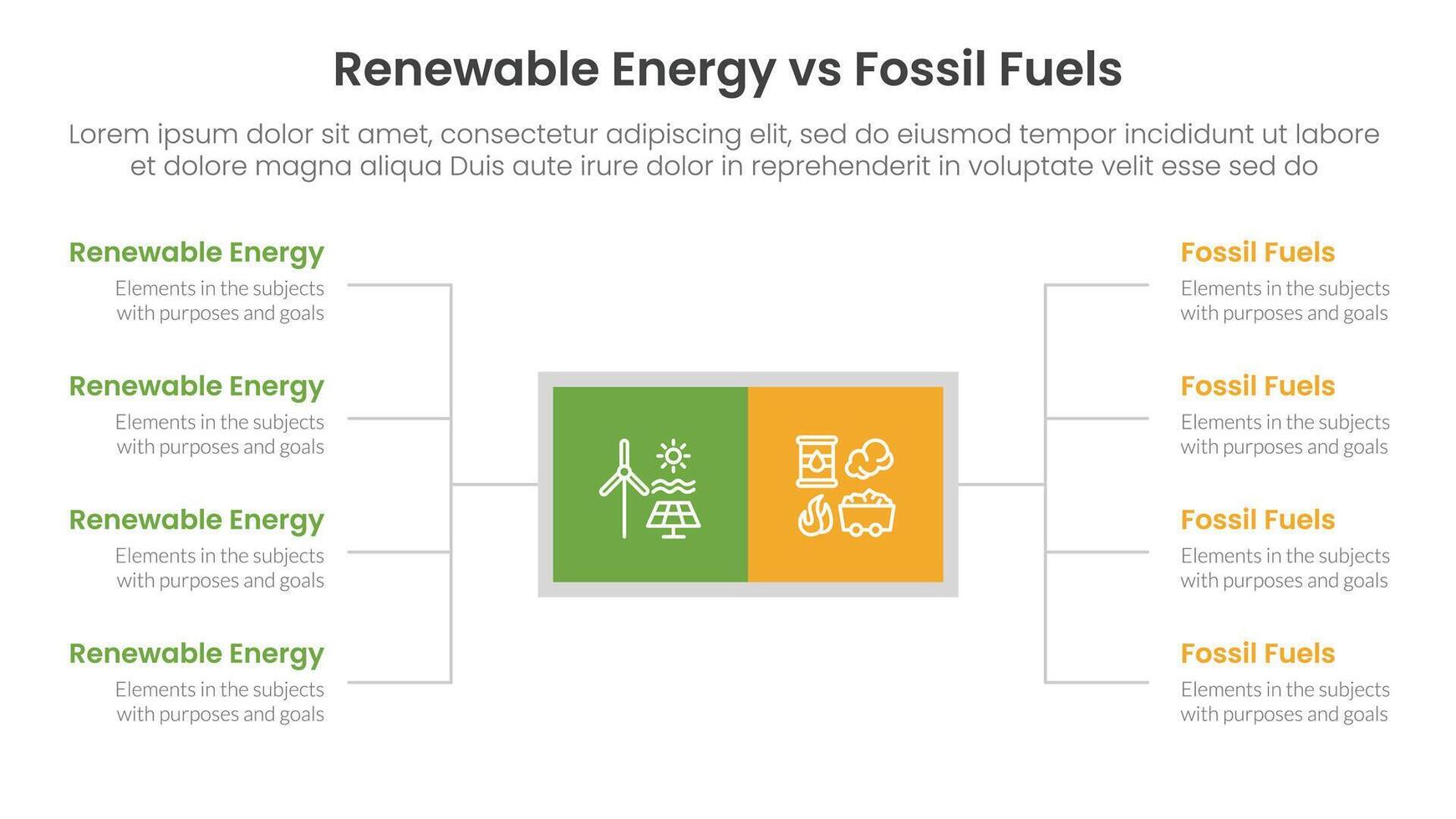 Renewable Energy vs Fossil Fuels

Lorem ipsum dolor sit amet, consectetur adipiscing elit, sed do eiusmod tempor incididunt ut labore et dolore magna aliqua Duis aute irure dolor in reprehenderit in voluptate velit esse sed do

Renewable Energy
Elements in the subjects with purposes and goals

Renewable Energy
Elements in the subjects with purposes and goals

Renewable Energy
Elements in the subjects with purposes and goals

Renewable Energy
Elements in the subjects with purposes and goals

Fossil Fuels
Elements in the subjects with purposes and goals

Fossil Fuels
Elements in the subjects with purposes and goals

Fossil Fuels
Elements in the subjects with purposes and goals

Fossil Fuels
Elements in the subjects with purposes and goals