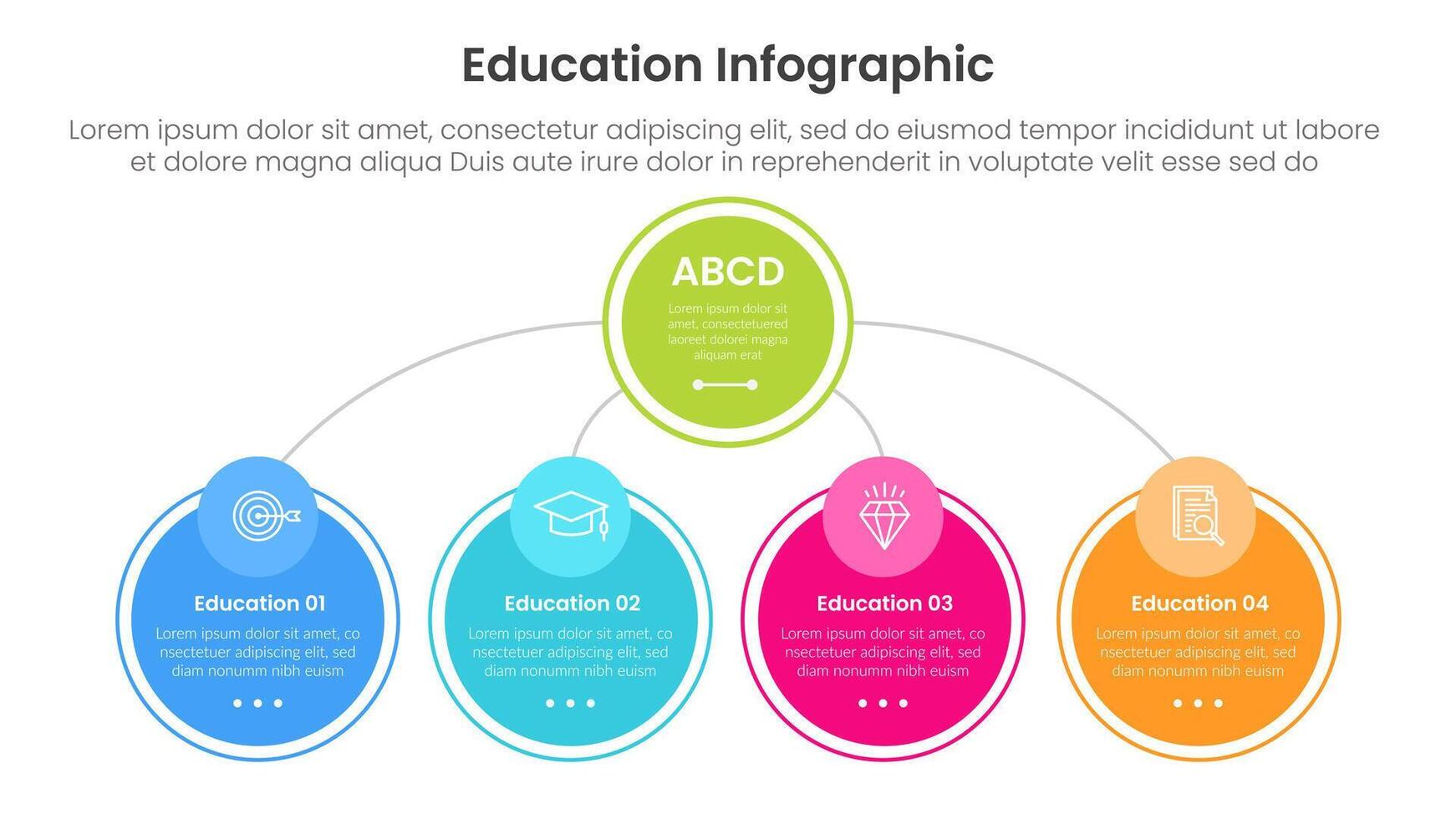 Education Infographic

Lorem ipsum dolor sit amet, consectetur adipiscing elit, sed do eiusmod tempor incididunt ut labore et dolore magna aliqua Duis aute irure dolor in reprehenderit in voluptate velit esse sed do

ABCD

Lorem ipsum dolor sit amet, consectetuered laoreet dolorei magna aliquam erat

Education 01

Lorem ipsum dolor sit amet, co nsectetuer adipiscing elit, sed diam nonumm nibh euism

Education 02

Lorem ipsum dolor sit amet, co nsectetuer adipiscing elit, sed diam nonumm nibh euism

Education 03

Lorem ipsum dolor sit amet, co nsectetuer adipiscing elit, sed diam nonumm nibh euism

Education 04

Lorem ipsum dolor sit amet, co nsectetuer adipiscing elit, sed diam nonumm nibh euism