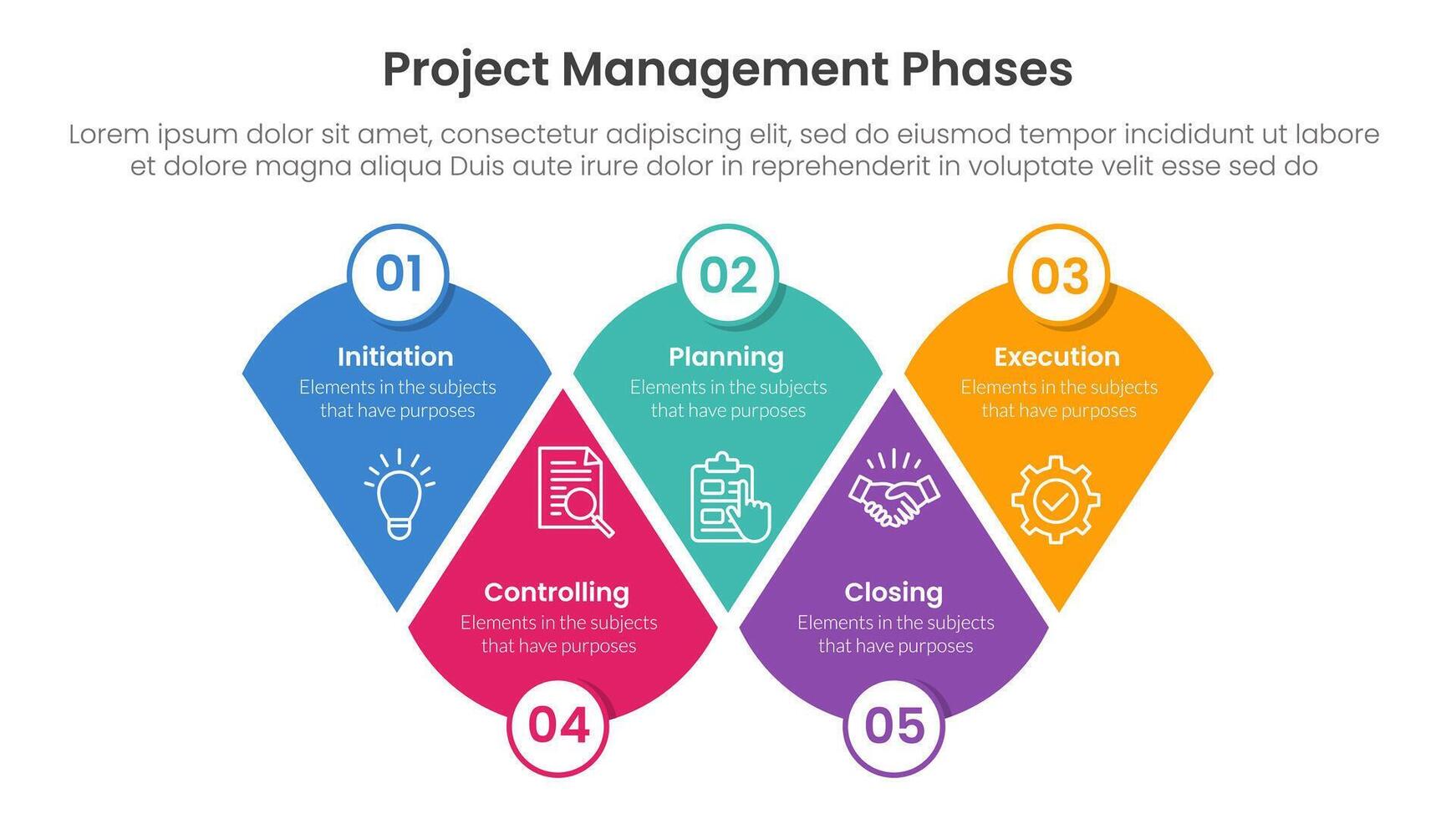 Project Management Phases

Lorem ipsum dolor sit amet, consectetur adipiscing elit, sed do eiusmod tempor incididunt ut labore et dolore magna aliqua Duis aute irure dolor in reprehenderit in voluptate velit esse sed do

01
Initiation
Elements in the subjects that have purposes

02
Planning
Elements in the subjects that have purposes

03
Execution
Elements in the subjects that have purposes

Controlling
Elements in the subjects that have purposes
04

Closing
Elements in the subjects that have purposes
05