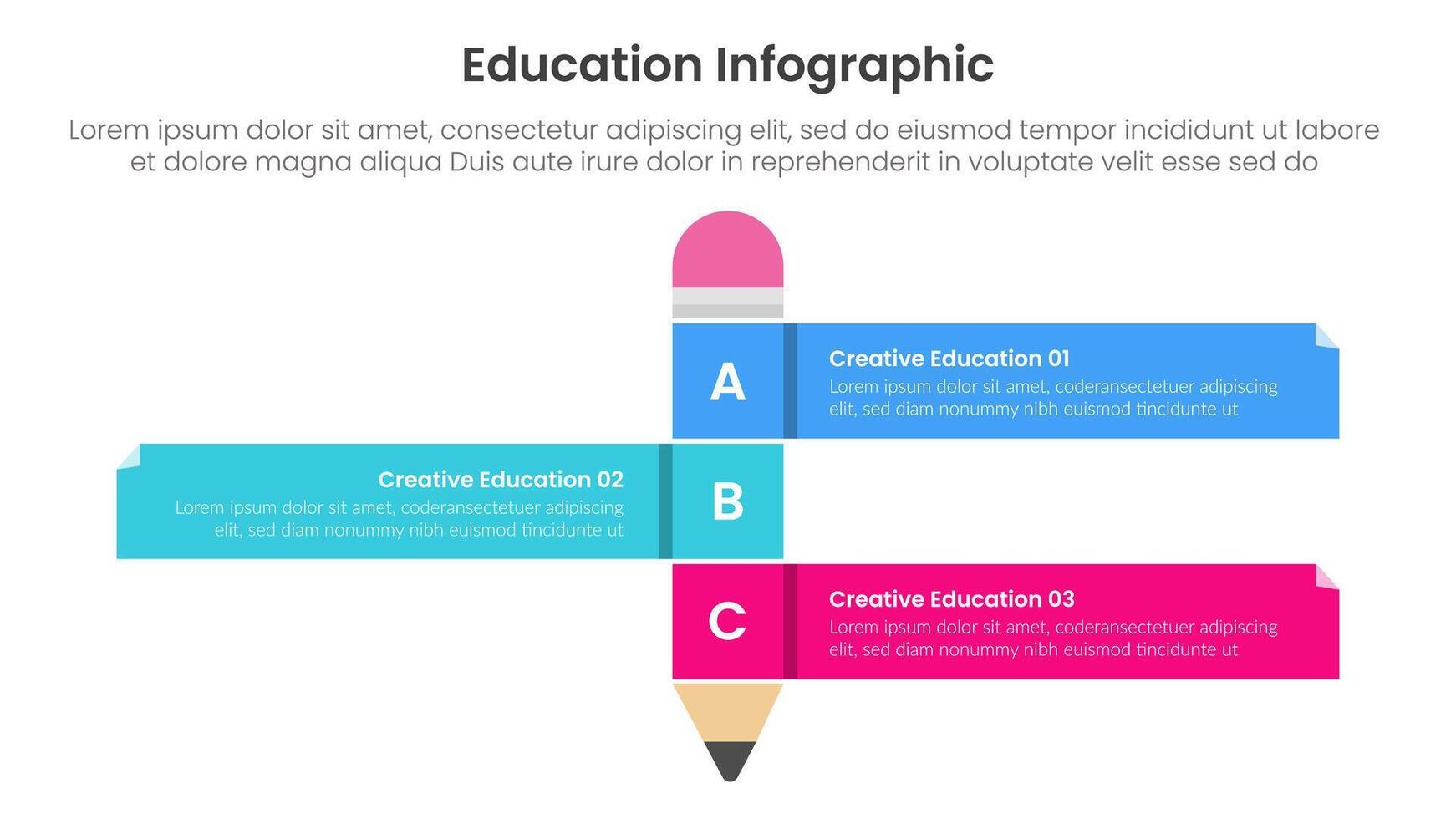 Education Infographic

Lorem ipsum dolor sit amet, consectetur adipiscing elit, sed do eiusmod tempor incididunt ut labore et dolore magna aliqua Duis aute irure dolor in reprehenderit in voluptate velit esse sed do

A

Creative Education 01
Lorem ipsum dolor sit amet, coderansectetuer adipiscing elit, sed diam nonummy nibh euismod tincidunte ut

Creative Education 02
Lorem ipsum dolor sit amet, coderansectetuer adipiscing elit, sed diam nonummy nibh euismod tincidunte ut

B

C

Creative Education 03
Lorem ipsum dolor sit amet, coderansectetuer adipiscing elit, sed diam nonummy nibh euismod tincidunte ut