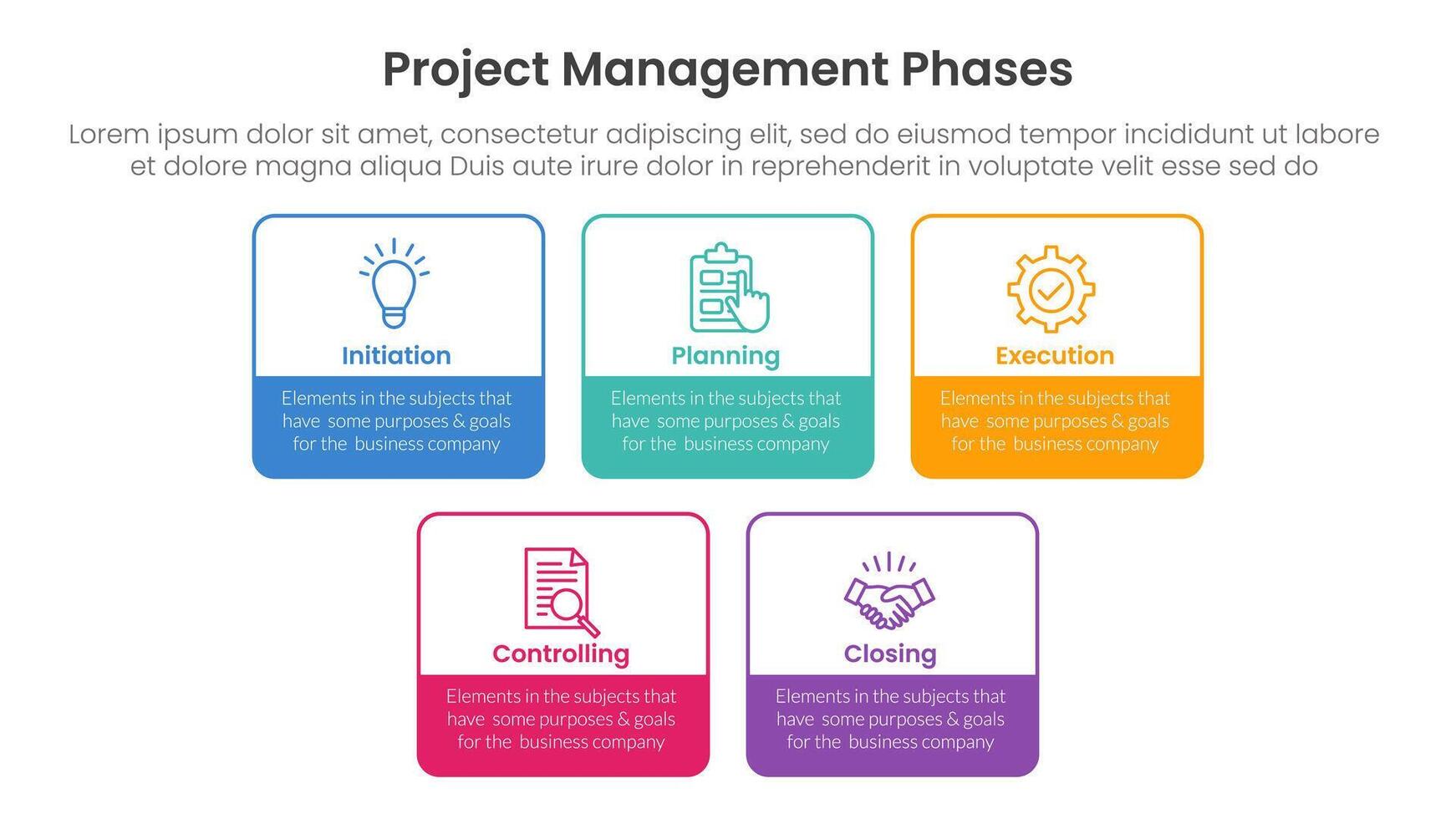 Project Management Phases

Lorem ipsum dolor sit amet, consectetur adipiscing elit, sed do eiusmod tempor incididunt ut labore et dolore magna aliqua Duis aute irure dolor in reprehenderit in voluptate velit esse sed do

Initiation

Elements in the subjects that have some purposes & goals for the business company

Planning

Elements in the subjects that have some purposes & goals for the business company

Execution

Elements in the subjects that have some purposes & goals for the business company

Controlling

Elements in the subjects that have some purposes & goals for the business company

Closing

Elements in the subjects that have some purposes & goals for the business company