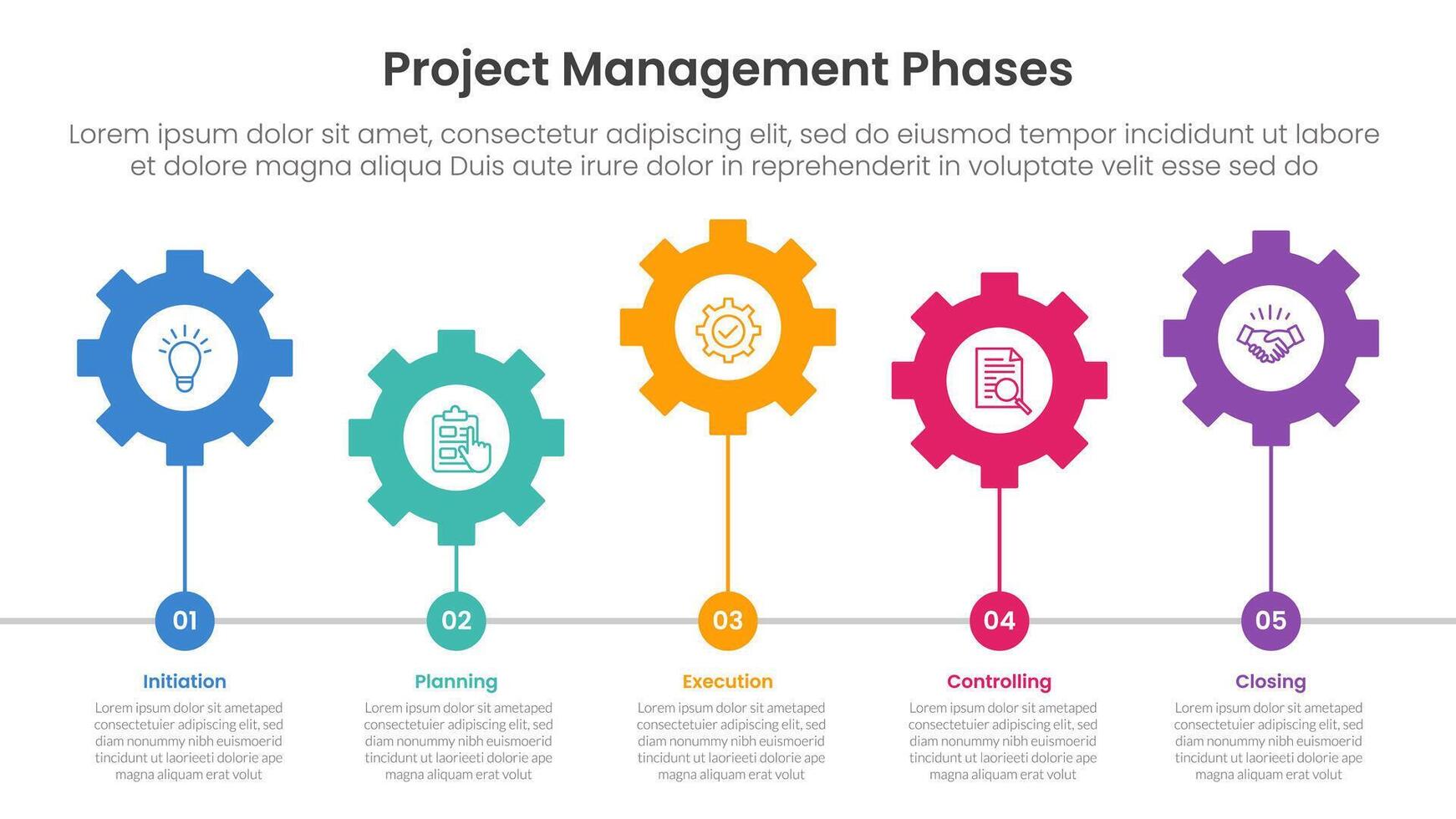 Project Management Phases

Lorem ipsum dolor sit amet, consectetur adipiscing elit, sed do eiusmod tempor incididunt ut labore et dolore magna aliqua Duis aute irure dolor in reprehenderit in voluptate velit esse sed do

01

Initiation

Lorem ipsum dolor sit ametaped consectetuier adipiscing elit, sed diam nonummy nibh euismoerid tincidunt ut laorieeti dolorie ape magna aliquam erat volut

02

Planning

Lorem ipsum dolor sit ametaped consectetuier adipiscing elit, sed diam nonummy nibh euismoerid tincidunt ut laorieeti dolorie ape magna aliquam erat volut

03

Execution

Lorem ipsum dolor sit ametaped consectetuier adipiscing elit, sed diam nonummy nibh euismoerid tincidunt ut laorieeti dolorie ape magna aliquam erat volut

04

Controlling

Lorem ipsum dolor sit ametaped consectetuier adipiscing elit, sed diam nonummy nibh euismoerid tincidunt ut laorieeti dolorie ape magna aliquam erat volut

05

Closing

Lorem ipsum dolor sit ametaped consectetuier adipiscing elit, sed diam nonummy nibh euismoerid tincidunt ut laorieeti dolorie ape magna aliquam erat volut