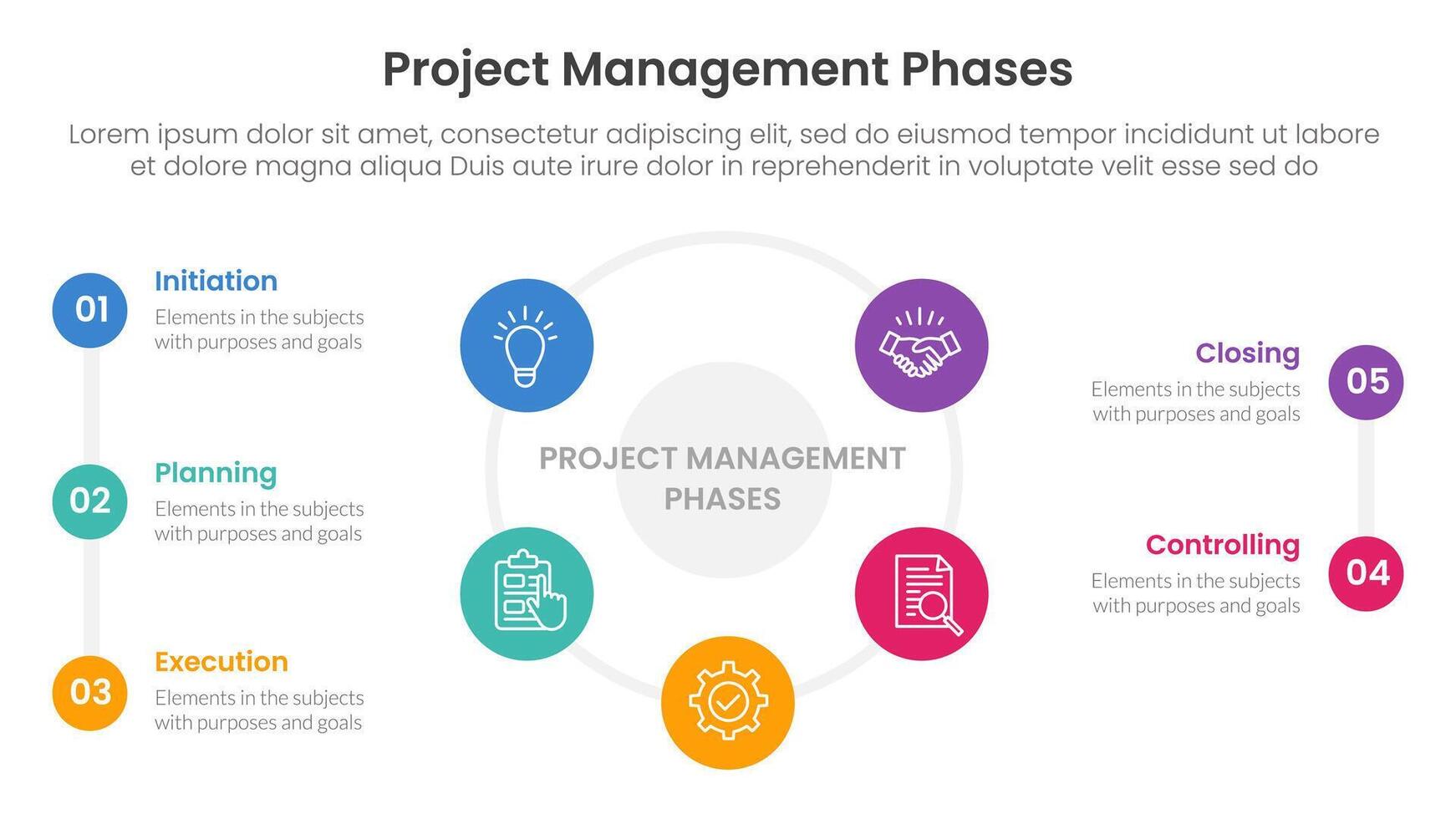 Project Management Phases

Lorem ipsum dolor sit amet, consectetur adipiscing elit, sed do eiusmod tempor incididunt ut labore et dolore magna aliqua Duis aute irure dolor in reprehenderit in voluptate velit esse sed do

01
Initiation
Elements in the subjects with purposes and goals

02
Planning
Elements in the subjects with purposes and goals

03
Execution
Elements in the subjects with purposes and goals

PROJECT MANAGEMENT PHASES

Closing
Elements in the subjects with purposes and goals
05

Controlling
Elements in the subjects with purposes and goals
04