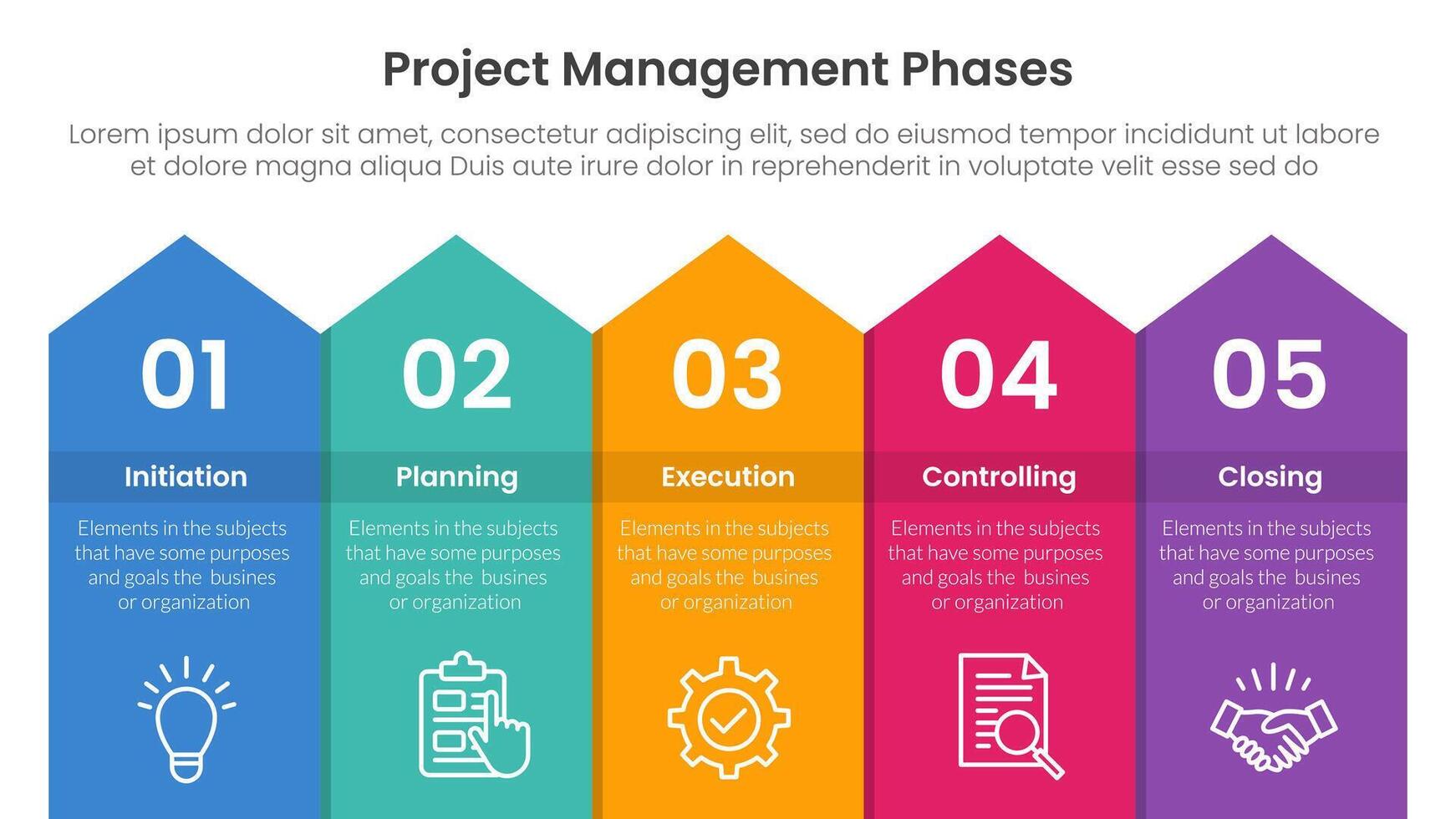 Project Management Phases

Lorem ipsum dolor sit amet, consectetur adipiscing elit, sed do eiusmod tempor incididunt ut labore et dolore magna aliqua Duis aute irure dolor in reprehenderit in voluptate velit esse sed do

01

Initiation

Elements in the subjects that have some purposes and goals the busines or organization

02

Planning

Elements in the subjects that have some purposes and goals the busines or organization

03

Execution

Elements in the subjects that have some purposes and goals the busines or organization

04

Controlling

Elements in the subjects that have some purposes and goals the busines or organization

05

Closing

Elements in the subjects that have some purposes and goals the busines or organization