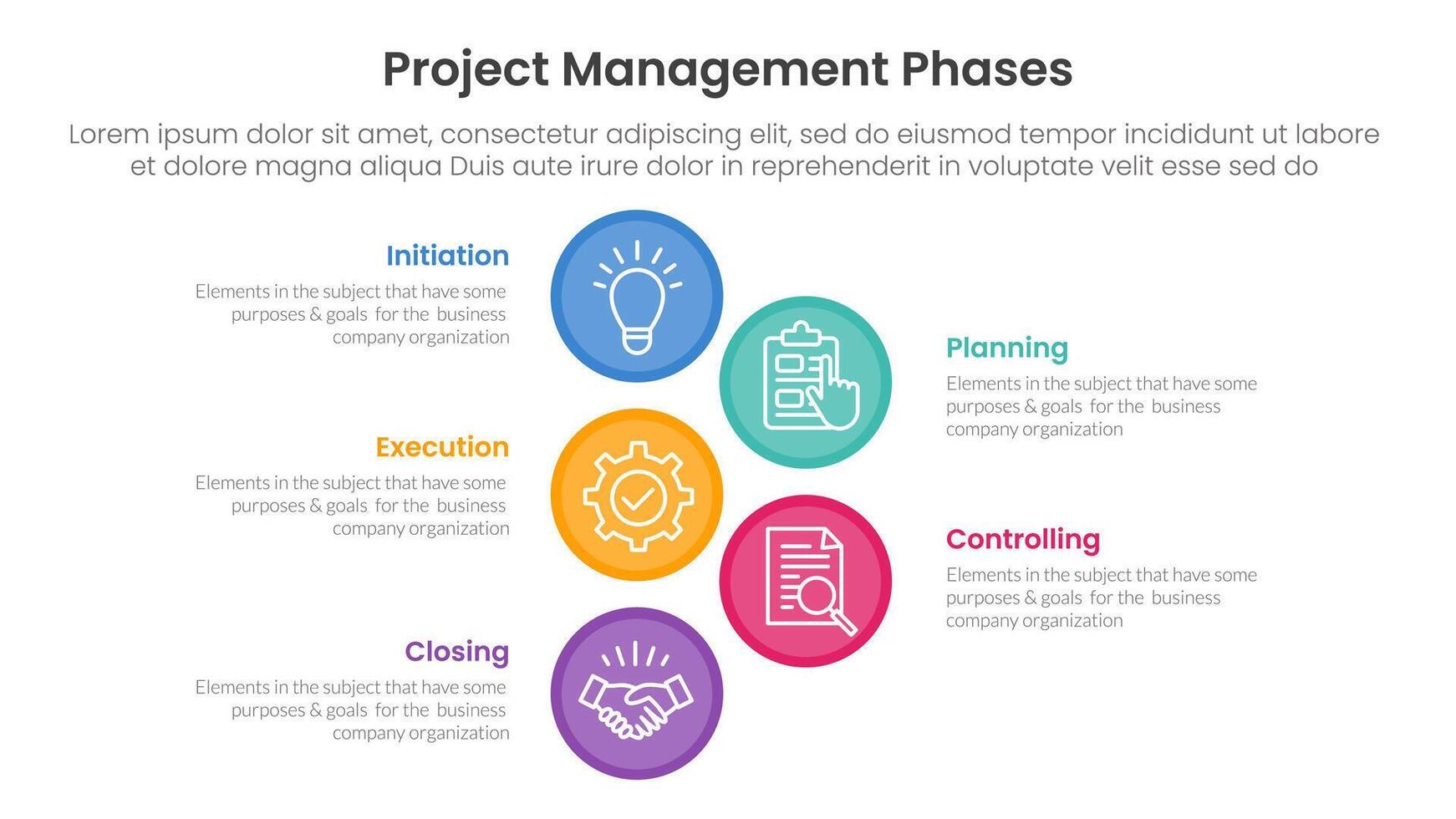 Project Management Phases

Lorem ipsum dolor sit amet, consectetur adipiscing elit, sed do eiusmod tempor incididunt ut labore et dolore magna aliqua Duis aute irure dolor in reprehenderit in voluptate velit esse sed do

Initiation
Elements in the subject that have some purposes & goals for the business company organization

Planning
Elements in the subject that have some purposes & goals for the business company organization

Execution
Elements in the subject that have some purposes & goals for the business company organization

Controlling
Elements in the subject that have some purposes & goals for the business company organization

Closing
Elements in the subject that have some purposes & goals for the business company organization