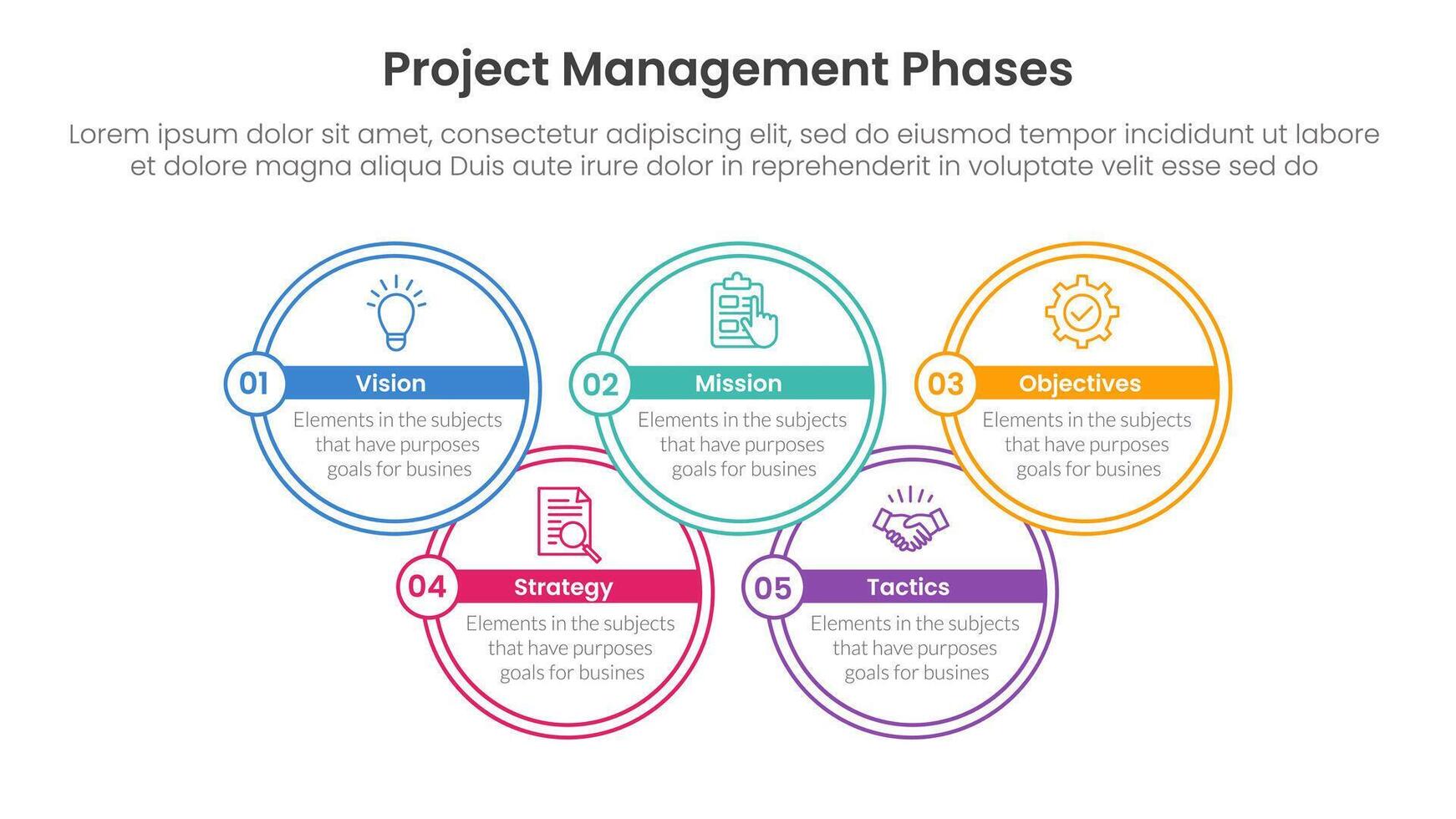 Project Management Phases

Lorem ipsum dolor sit amet, consectetur adipiscing elit, sed do eiusmod tempor incididunt ut labore et dolore magna aliqua Duis aute irure dolor in reprehenderit in voluptate velit esse sed do

01 Vision
Elements in the subjects that have purposes goals for busines

02 Mission
Elements in the subjects that have purposes goals for busines

03 Objectives
Elements in the subjects that have purposes goals for busines

04 Strategy
Elements in the subjects that have purposes goals for busines

05 Tactics
Elements in the subjects that have purposes goals for busines