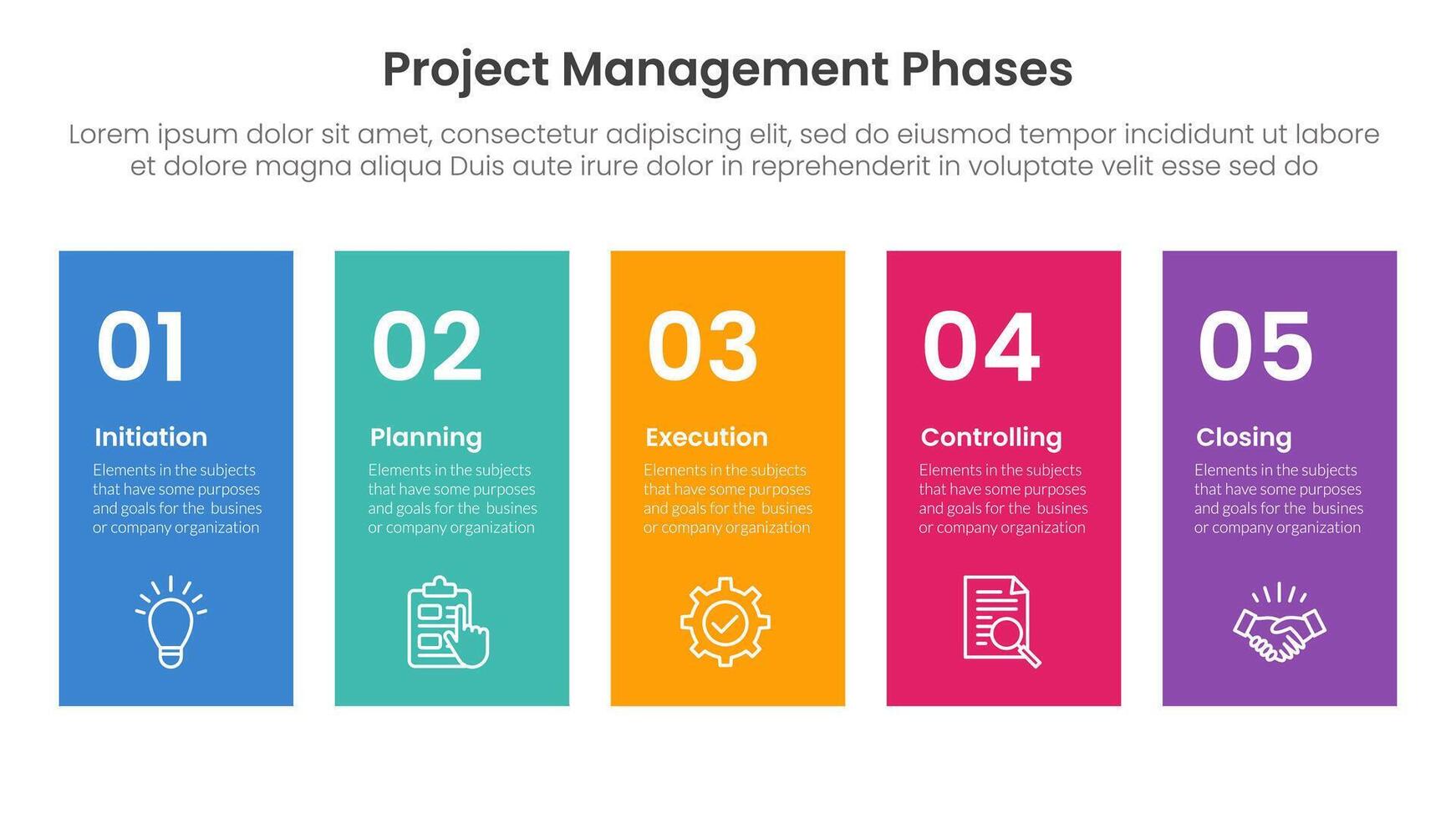 Project Management Phases

Lorem ipsum dolor sit amet, consectetur adipiscing elit, sed do eiusmod tempor incididunt ut labore et dolore magna aliqua Duis aute irure dolor in reprehenderit in voluptate velit esse sed do

01

Initiation

Elements in the subjects that have some purposes and goals for the busines or company organization

02

Planning

Elements in the subjects that have some purposes and goals for the busines or company organization

03

Execution

Elements in the subjects that have some purposes and goals for the busines or company organization

04

Controlling

Elements in the subjects that have some purposes and goals for the busines or company organization

05

Closing

Elements in the subjects that have some purposes and goals for the busines or company organization