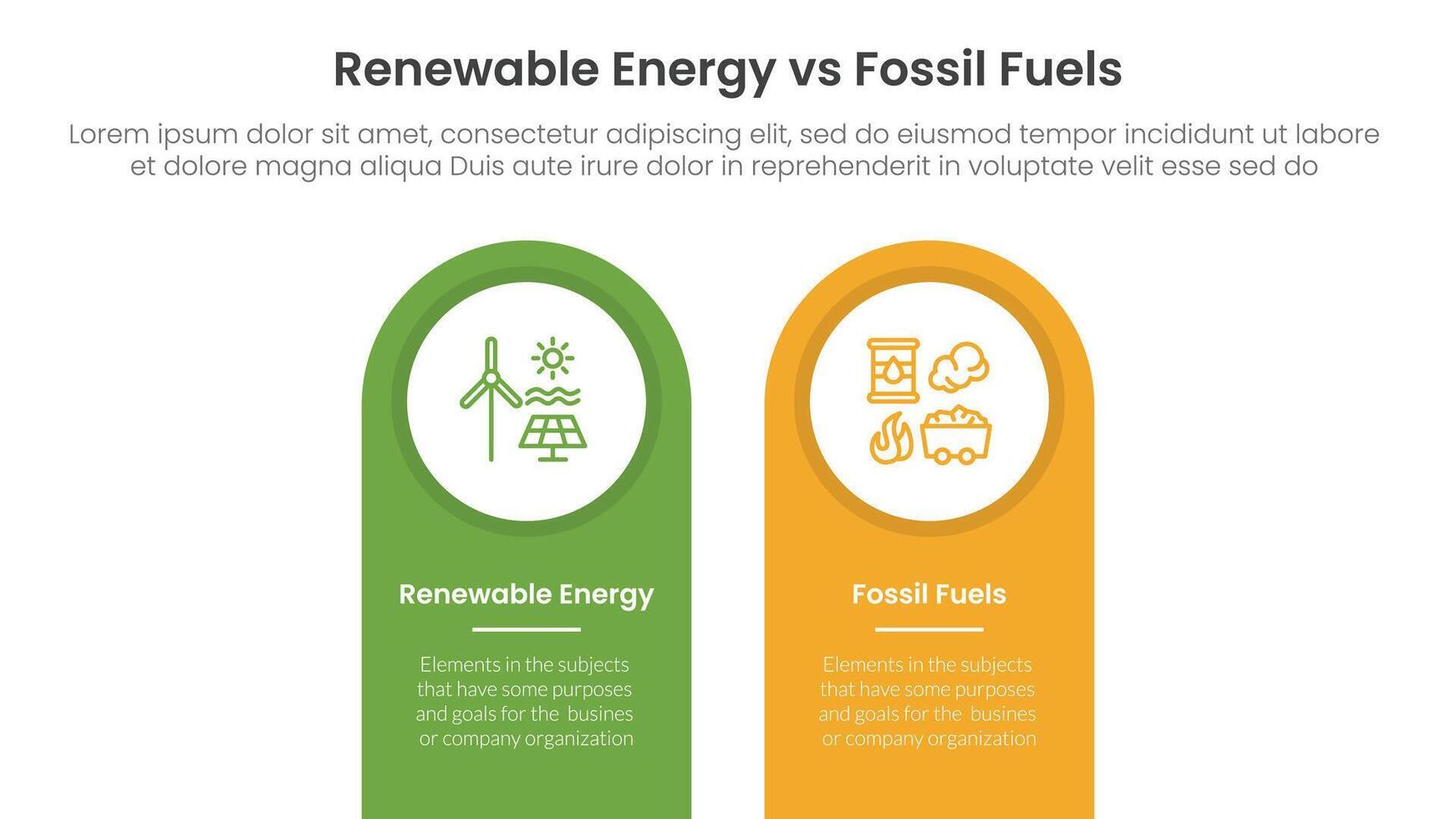 Renewable Energy vs Fossil Fuels

Lorem ipsum dolor sit amet, consectetur adipiscing elit, sed do eiusmod tempor incididunt ut labore et dolore magna aliqua Duis aute irure dolor in reprehenderit in voluptate velit esse sed do

Renewable Energy

Elements in the subjects that have some purposes and goals for the busines or company organization

Fossil Fuels

Elements in the subjects that have some purposes and goals for the busines or company organization