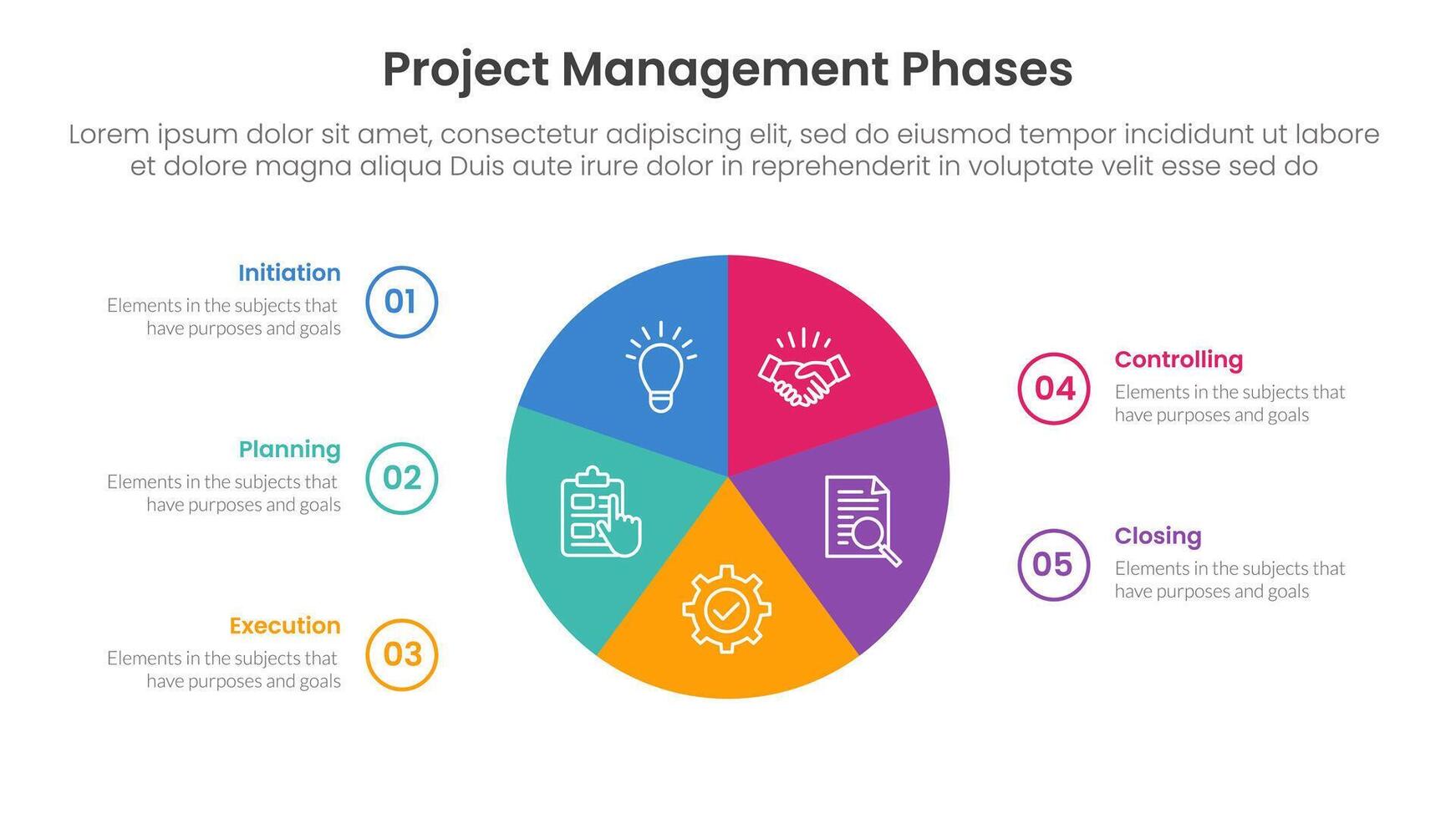 Project Management Phases

Lorem ipsum dolor sit amet, consectetur adipiscing elit, sed do eiusmod tempor incididunt ut labore et dolore magna aliqua Duis aute irure dolor in reprehenderit in voluptate velit esse sed do

Initiation
Elements in the subjects that have purposes and goals
01

Planning
Elements in the subjects that have purposes and goals
02

Execution
Elements in the subjects that have purposes and goals
03

04
Controlling
Elements in the subjects that have purposes and goals

05
Closing
Elements in the subjects that have purposes and goals