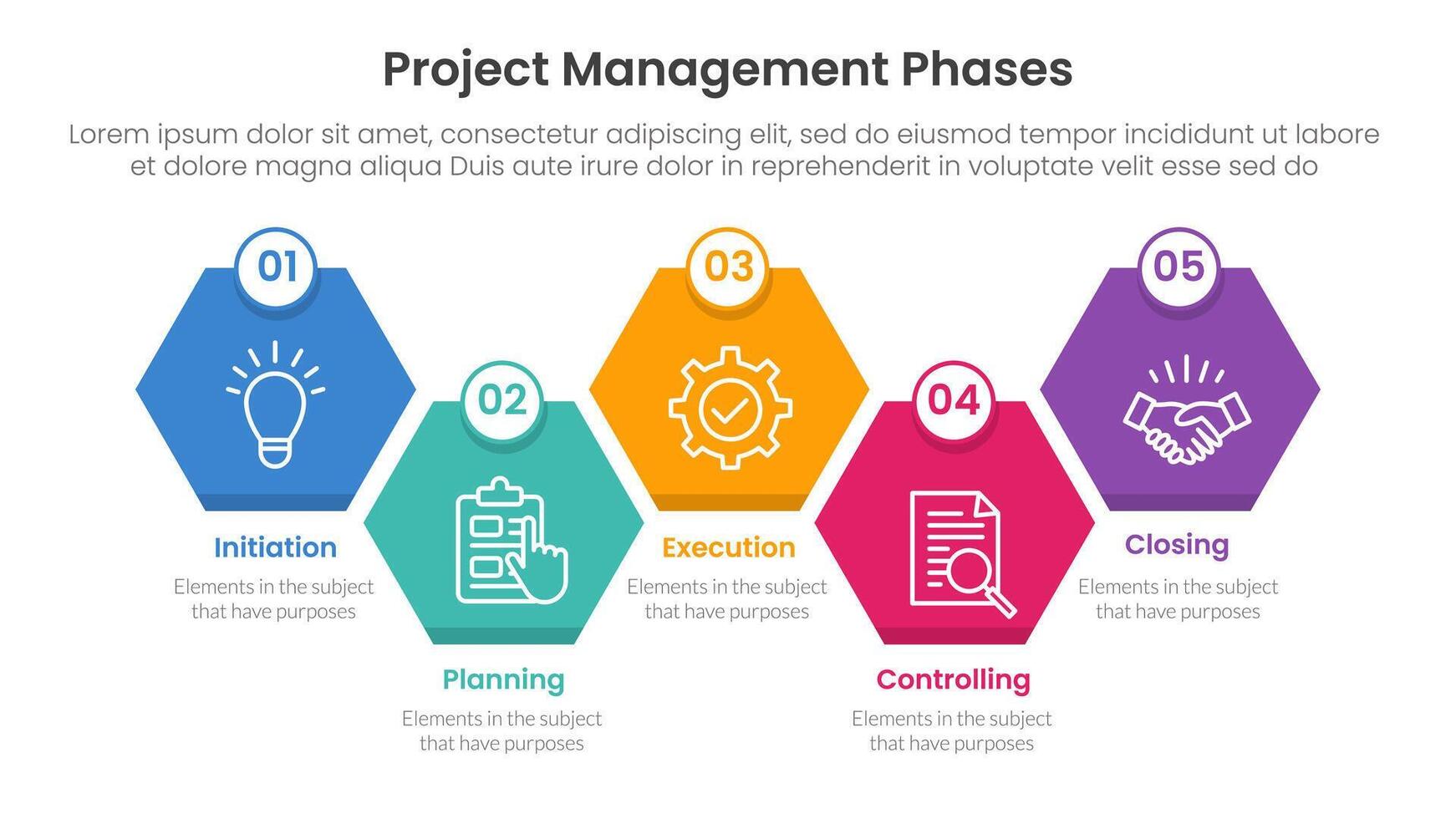 Project Management Phases

Lorem ipsum dolor sit amet, consectetur adipiscing elit, sed do eiusmod tempor incididunt ut labore et dolore magna aliqua Duis aute irure dolor in reprehenderit in voluptate velit esse sed do

01

Initiation

Elements in the subject that have purposes

02

Planning

Elements in the subject that have purposes

03

Execution

Elements in the subject that have purposes

04

Controlling

Elements in the subject that have purposes

05

Closing

Elements in the subject that have purposes