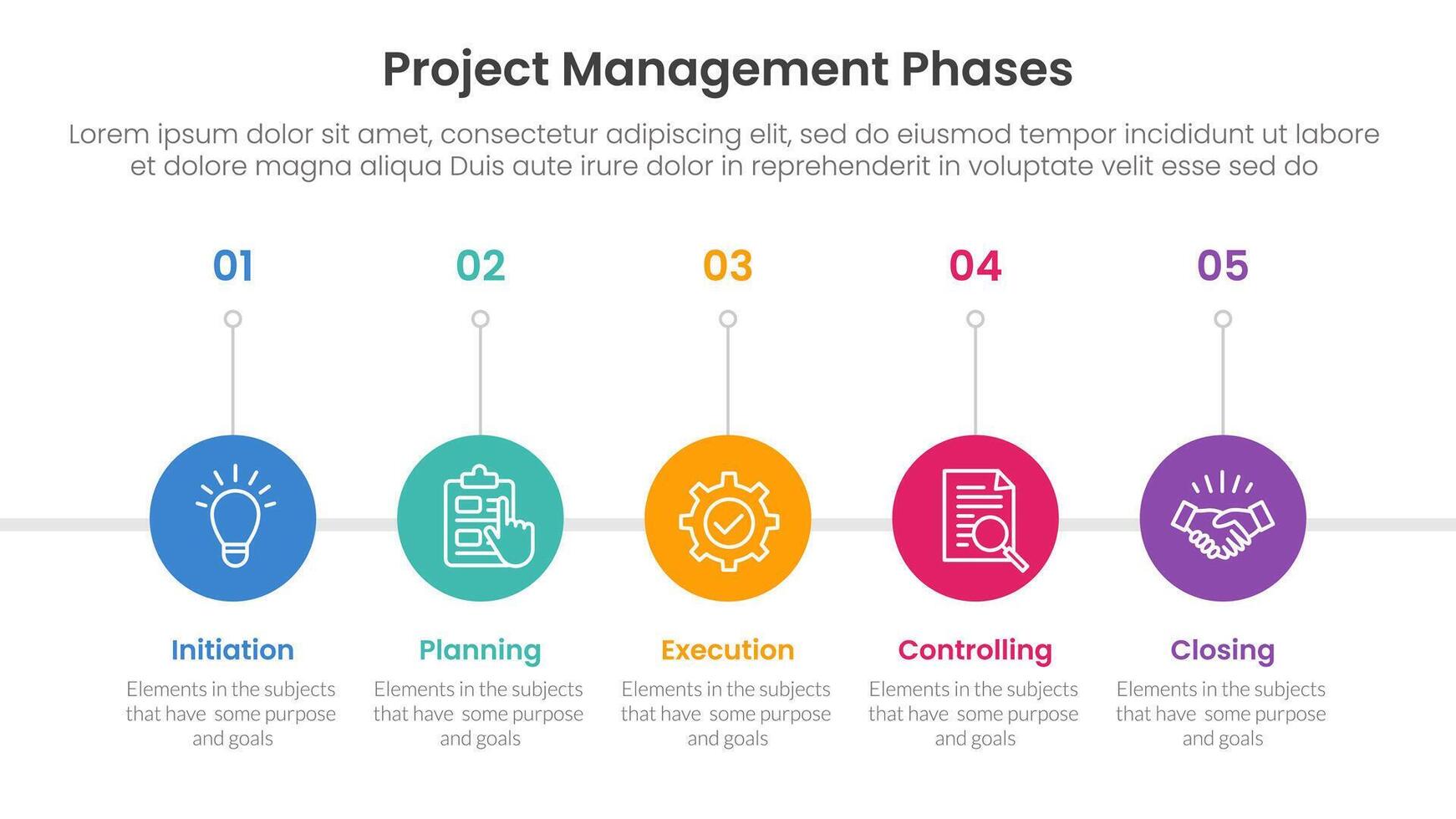 Project Management Phases

Lorem ipsum dolor sit amet, consectetur adipiscing elit, sed do eiusmod tempor incididunt ut labore et dolore magna aliqua Duis aute irure dolor in reprehenderit in voluptate velit esse sed do

01

Initiation

Elements in the subjects that have some purpose and goals

02

Planning

Elements in the subjects that have some purpose and goals

03

Execution

Elements in the subjects that have some purpose and goals

04

Controlling

Elements in the subjects that have some purpose and goals

05

Closing

Elements in the subjects that have some purpose and goals