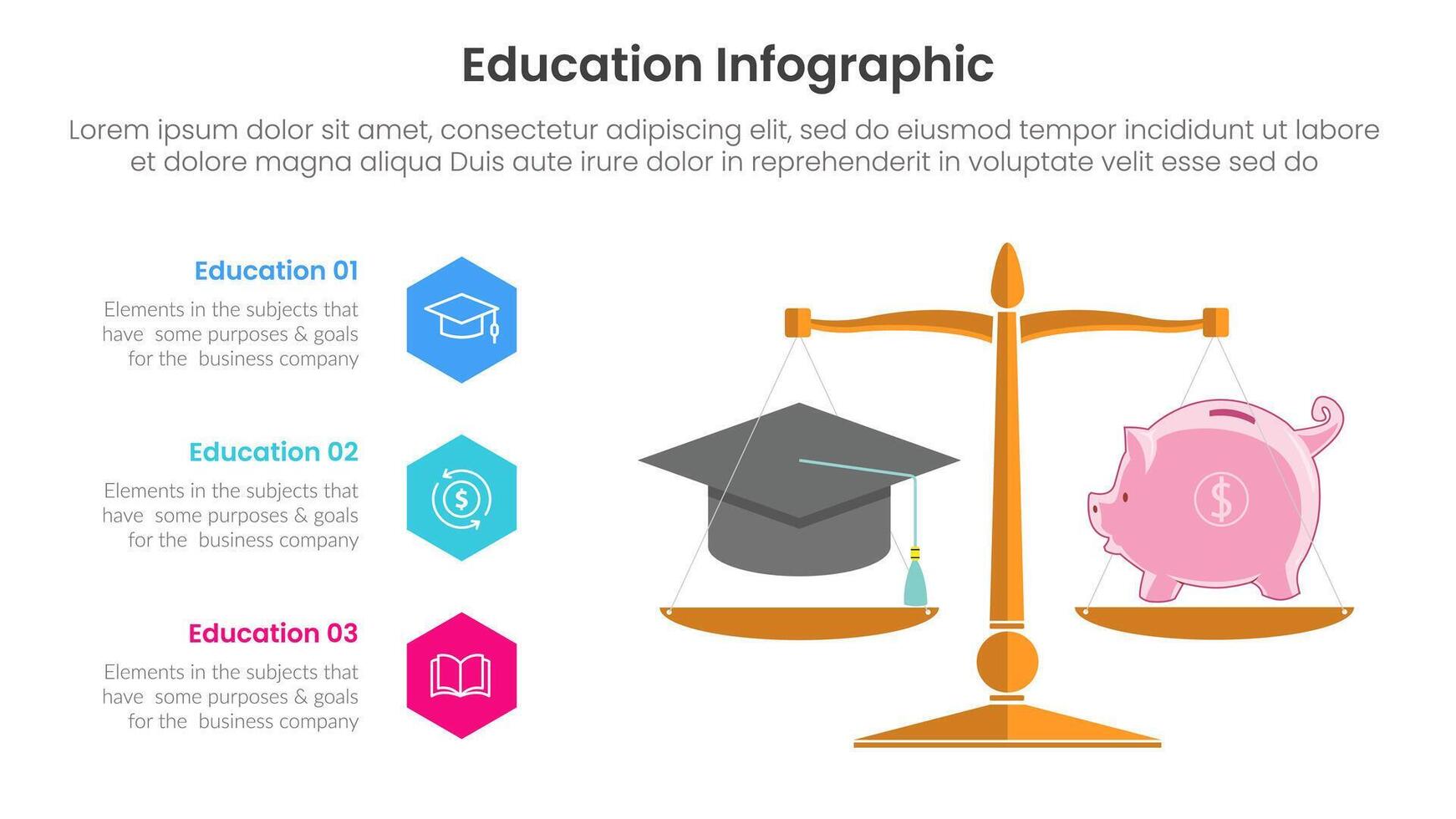 Education Infographic

Lorem ipsum dolor sit amet, consectetur adipiscing elit, sed do eiusmod tempor incididunt ut labore et dolore magna aliqua Duis aute irure dolor in reprehenderit in voluptate velit esse sed do

Education 01

Elements in the subjects that have some purposes & goals for the business company

Education 02

Elements in the subjects that have some purposes & goals for the business company

Education 03

Elements in the subjects that have some purposes & goals for the business company

$

$