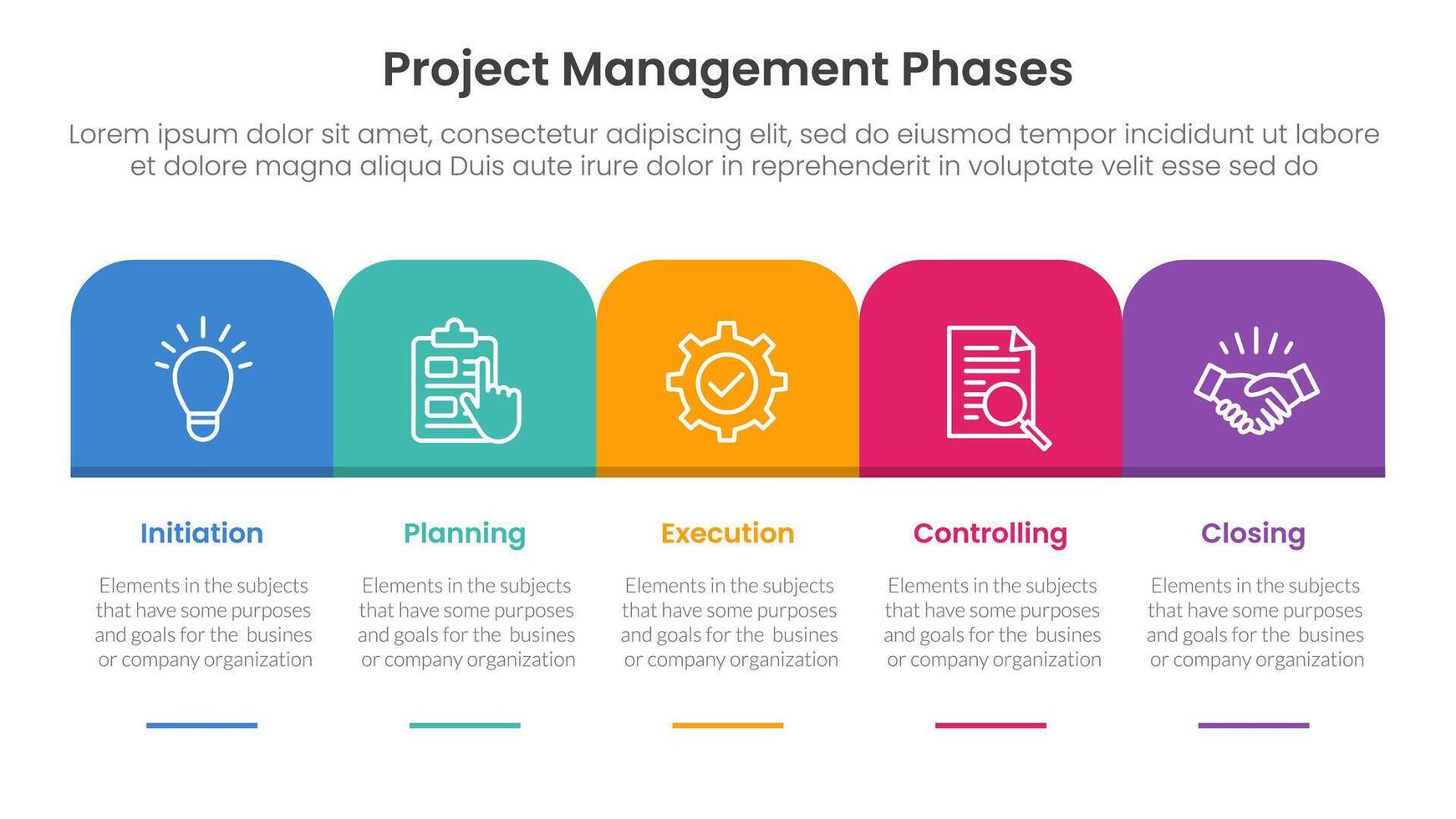 Project Management Phases

Lorem ipsum dolor sit amet, consectetur adipiscing elit, sed do eiusmod tempor incididunt ut labore et dolore magna aliqua Duis aute irure dolor in reprehenderit in voluptate velit esse sed do

Initiation

Elements in the subjects that have some purposes and goals for the busines or company organization

Planning

Elements in the subjects that have some purposes and goals for the busines or company organization

Execution

Elements in the subjects that have some purposes and goals for the busines or company organization

Controlling

Elements in the subjects that have some purposes and goals for the busines or company organization

Closing

Elements in the subjects that have some purposes and goals for the busines or company organization