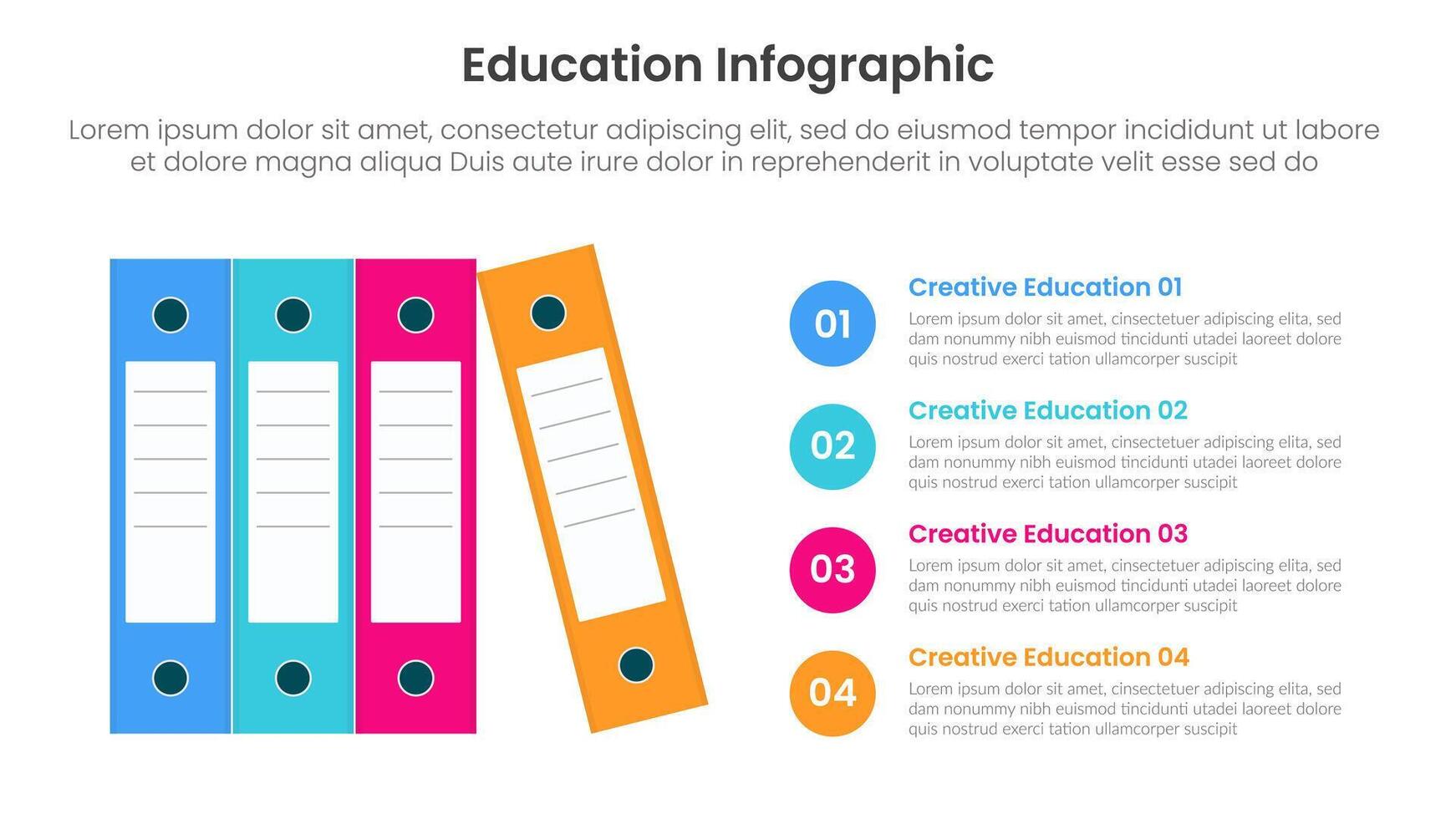 Education Infographic

Lorem ipsum dolor sit amet, consectetur adipiscing elit, sed do eiusmod tempor incididunt ut labore et dolore magna aliqua Duis aute irure dolor in reprehenderit in voluptate velit esse sed do

01

Creative Education 01

Lorem ipsum dolor sit amet, cinsectetuer adipiscing elita, sed dam nonummy nibh euismod tincidunti utadei laoreet dolore quis nostrud exerci tation ullamcorper suscipit

02

Creative Education 02

Lorem ipsum dolor sit amet, cinsectetuer adipiscing elita, sed dam nonummy nibh euismod tincidunti utadei laoreet dolore quis nostrud exerci tation ullamcorper suscipit

03

Creative Education 03

Lorem ipsum dolor sit amet, cinsectetuer adipiscing elita, sed dam nonummy nibh euismod tincidunti utadei laoreet dolore quis nostrud exerci tation ullamcorper suscipit

04

Creative Education 04

Lorem ipsum dolor sit amet, cinsectetuer adipiscing elita, sed dam nonummy nibh euismod tincidunti utadei laoreet dolore quis nostrud exerci tation ullamcorper suscipit