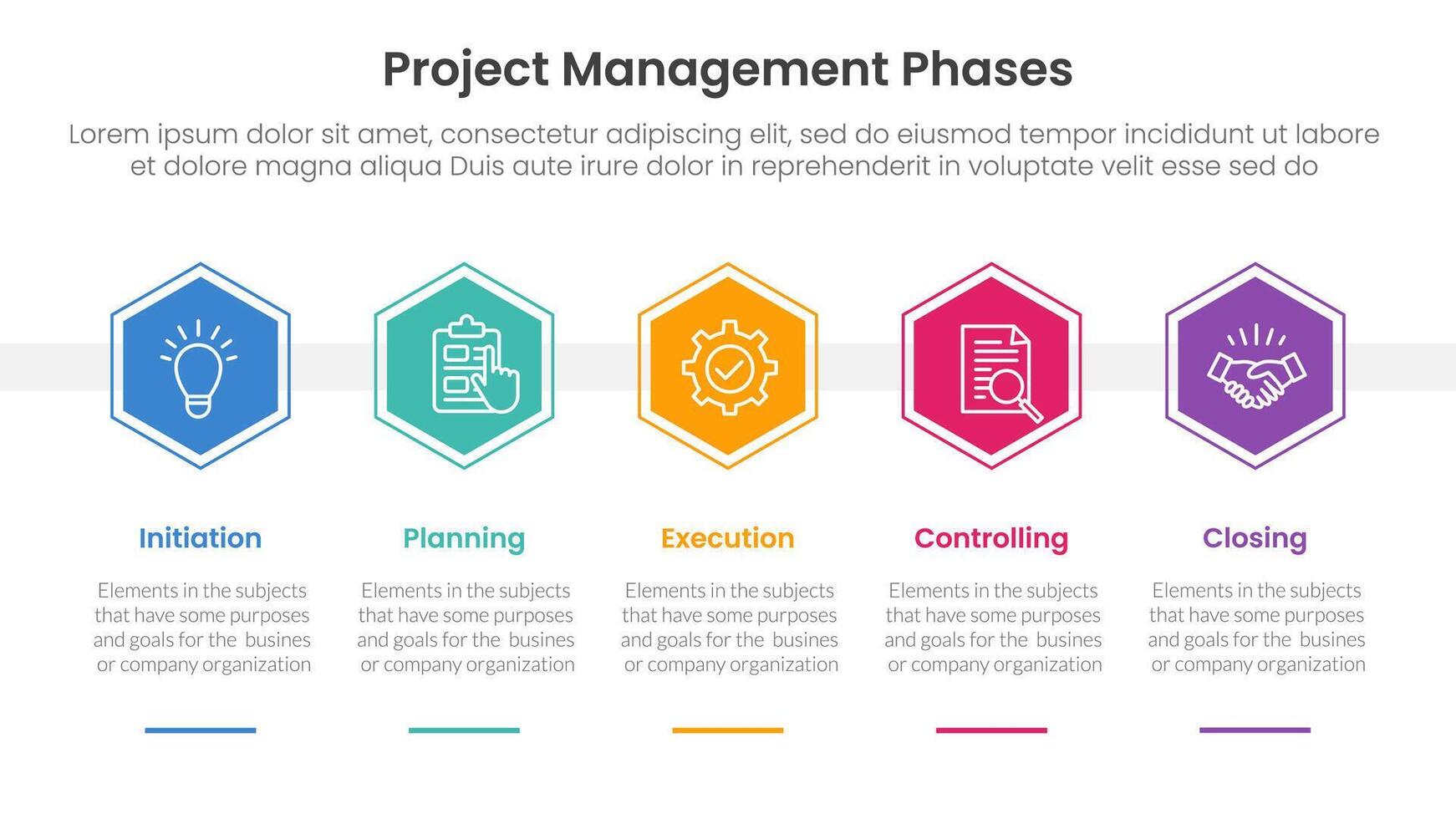 Project Management Phases

Lorem ipsum dolor sit amet, consectetur adipiscing elit, sed do eiusmod tempor incididunt ut labore et dolore magna aliqua Duis aute irure dolor in reprehenderit in voluptate velit esse sed do

Initiation

Elements in the subjects that have some purposes and goals for the busines or company organization

Planning

Elements in the subjects that have some purposes and goals for the busines or company organization

Execution

Elements in the subjects that have some purposes and goals for the busines or company organization

Controlling

Elements in the subjects that have some purposes and goals for the busines or company organization

Closing

Elements in the subjects that have some purposes and goals for the busines or company organization